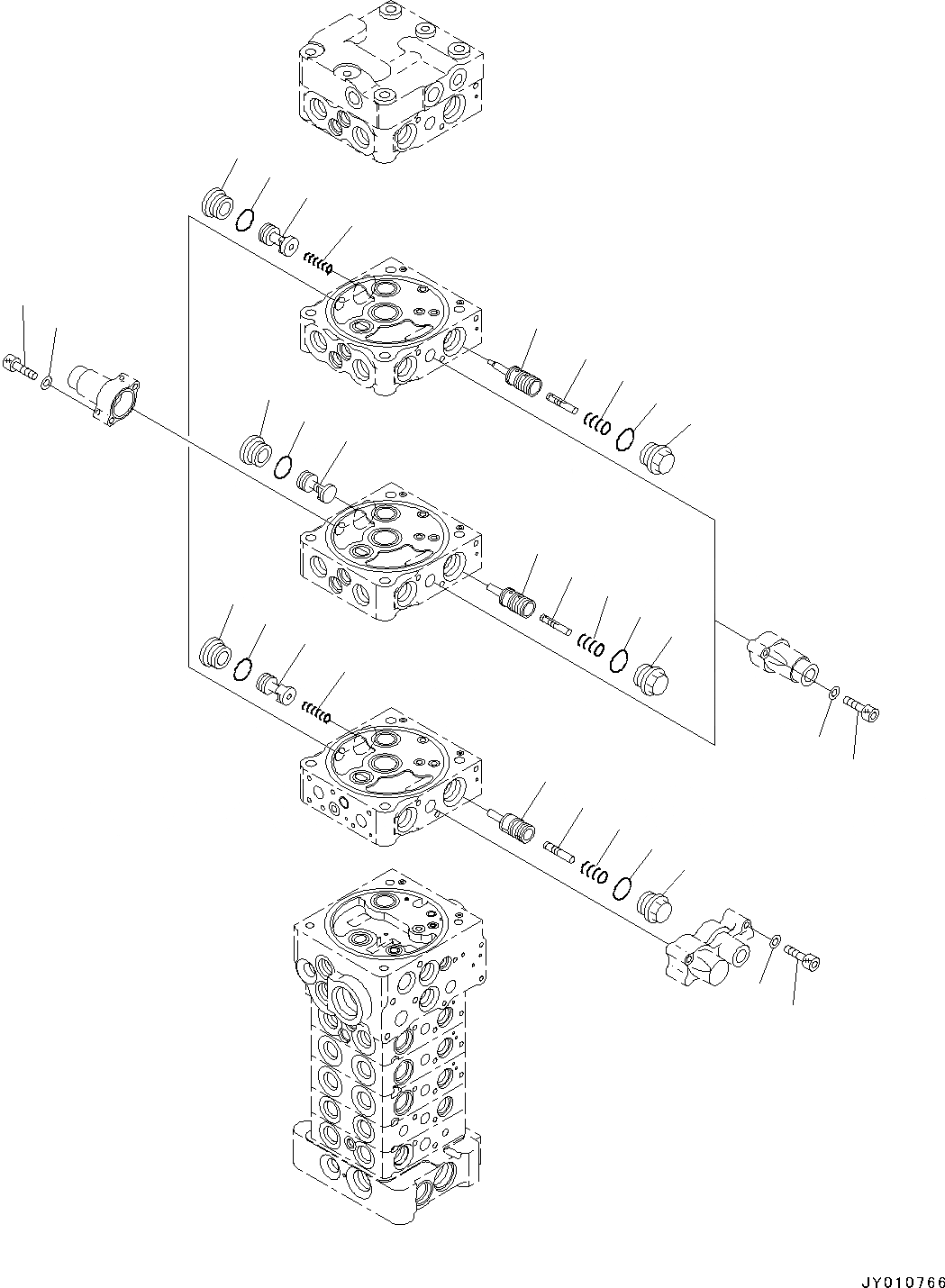 JY010766