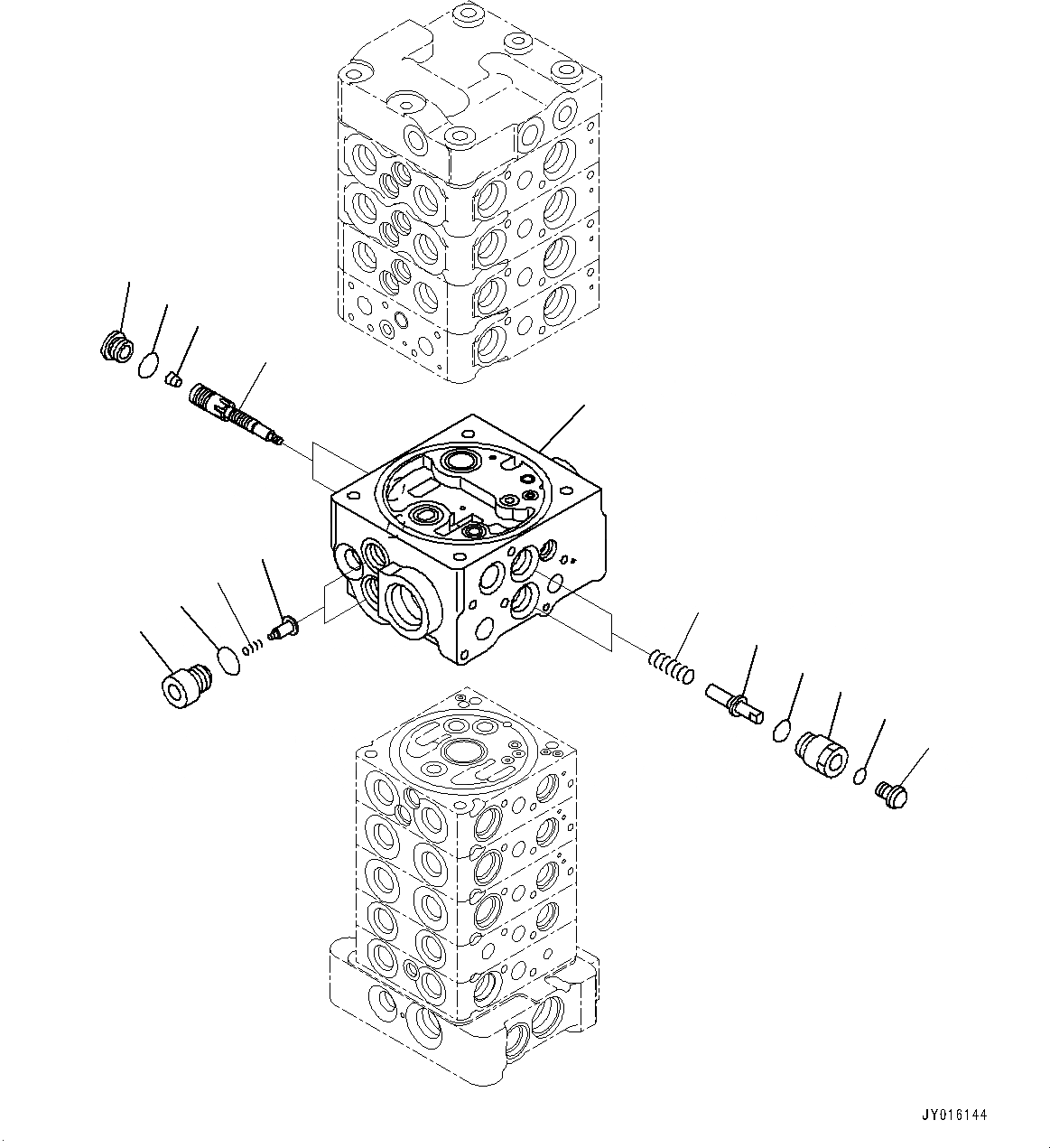 JY016144