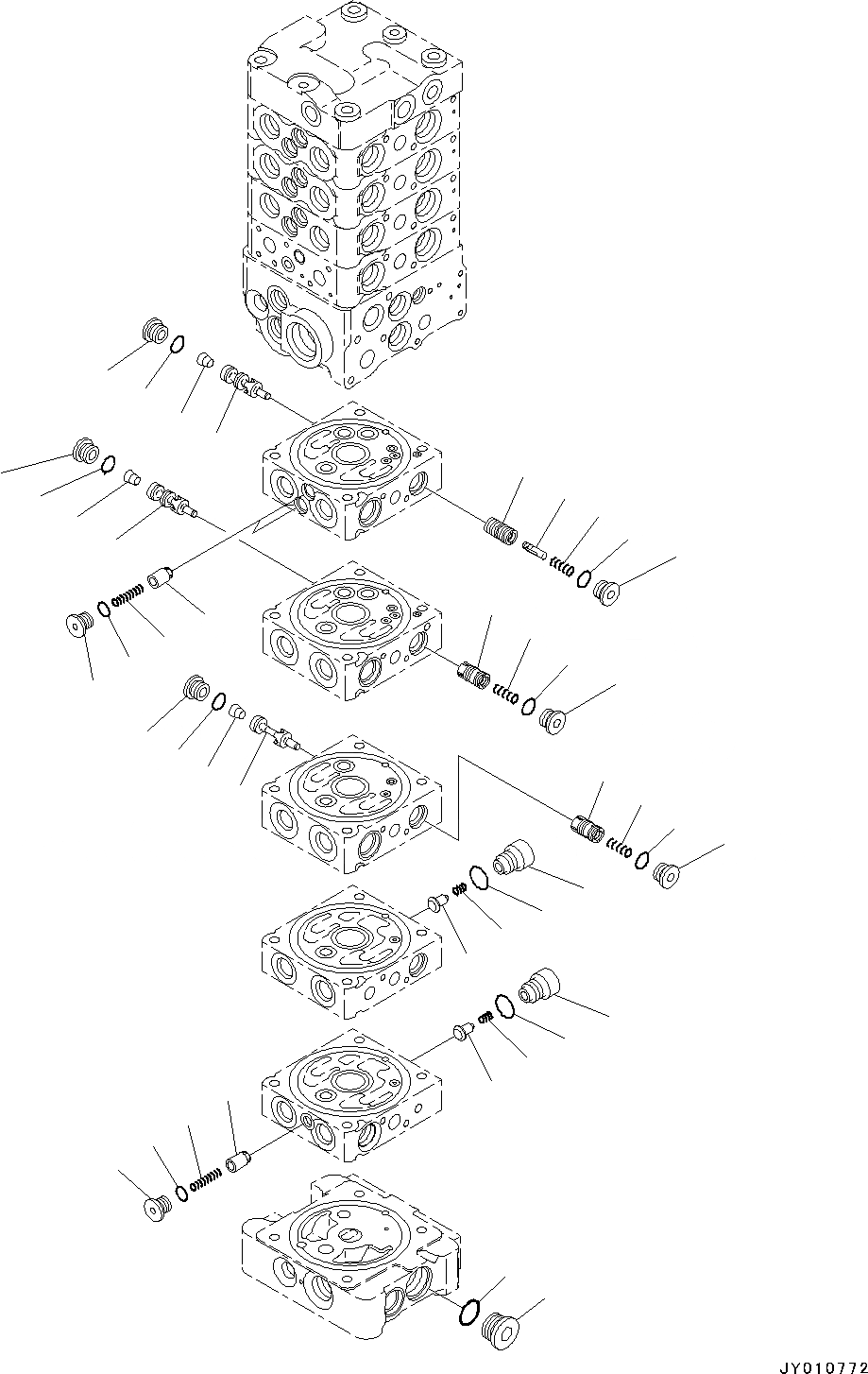 JY010772