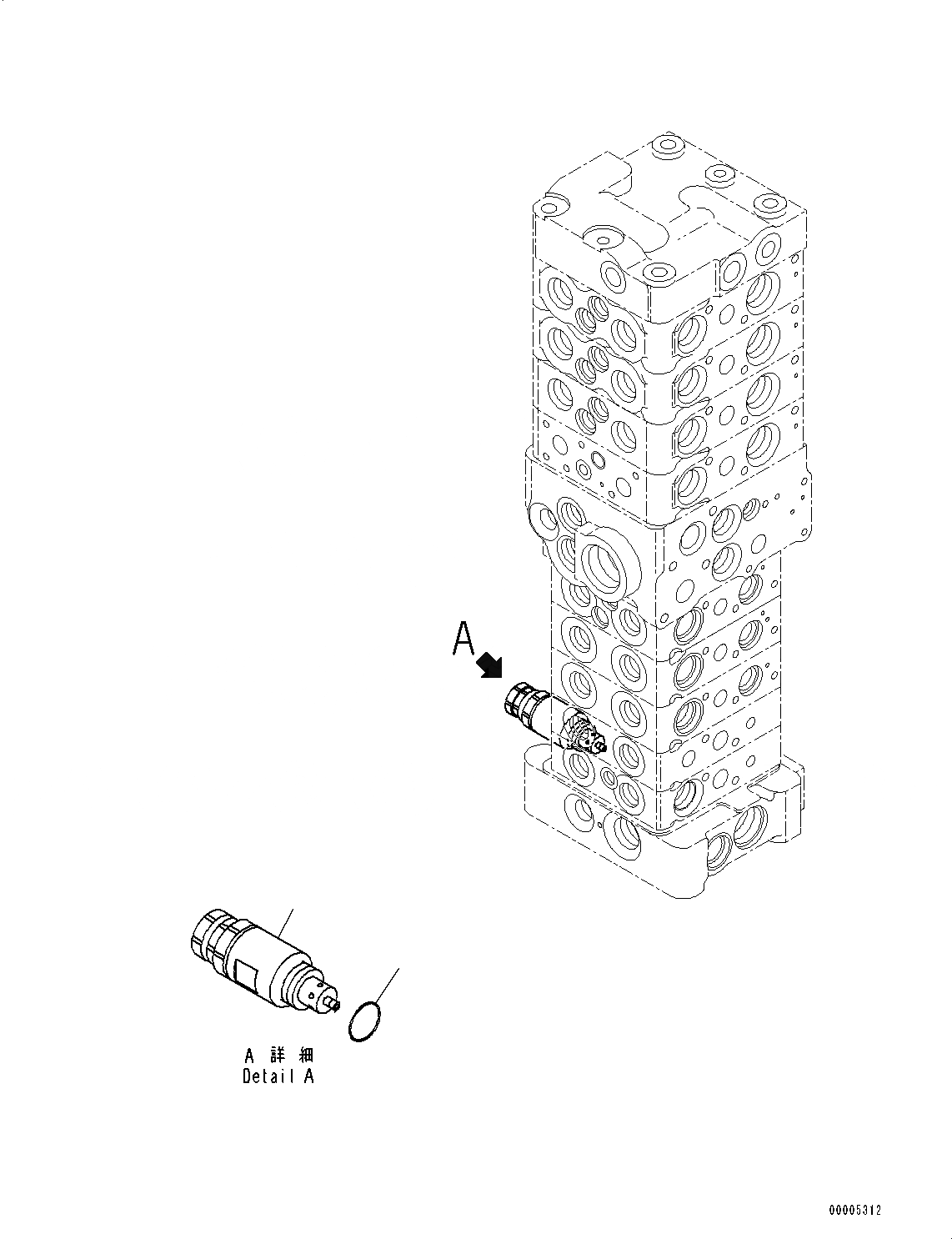 A

A 詳 細
Detail A

00005312