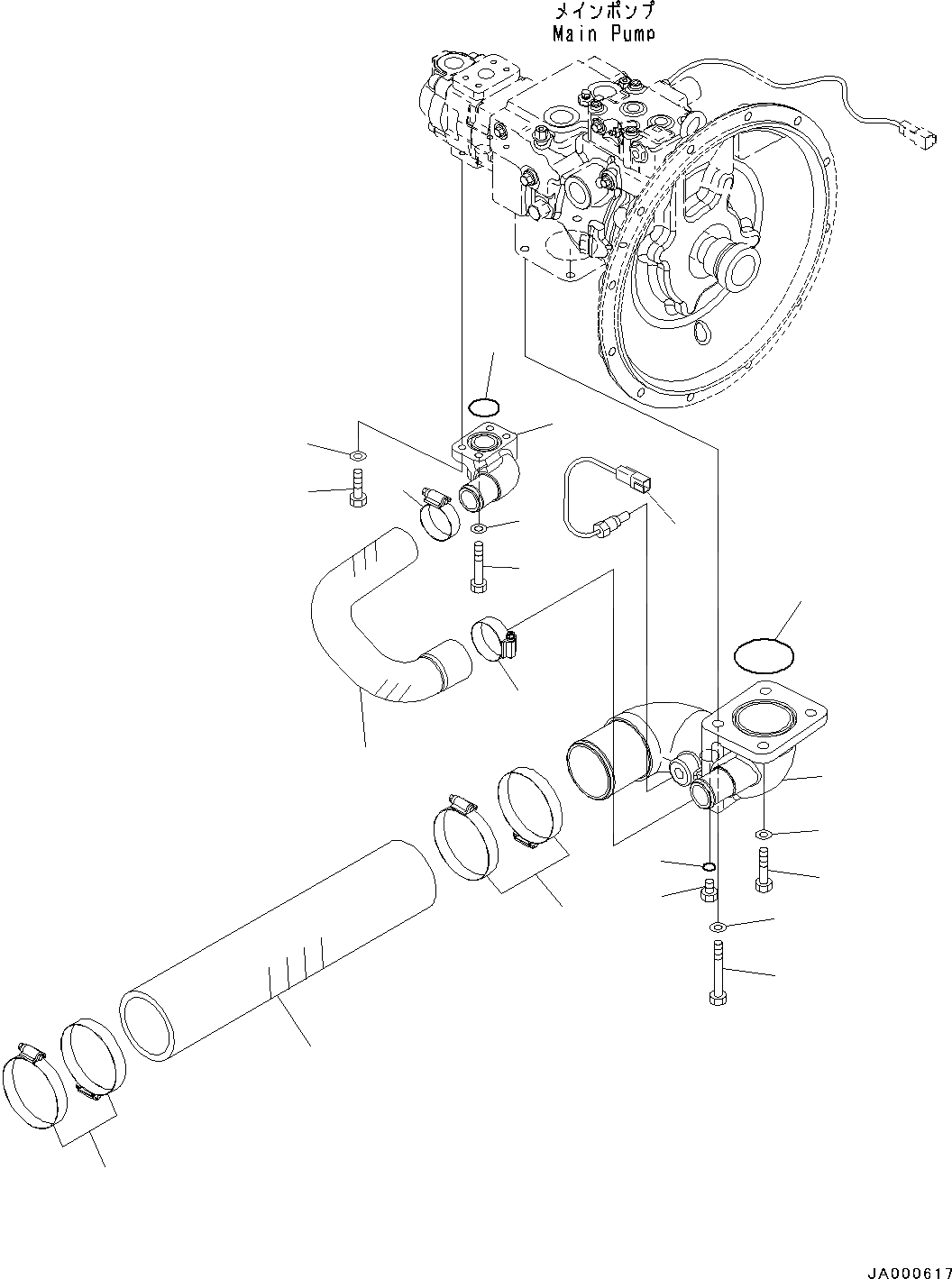 メインポンプ
Main Pump

JA000617