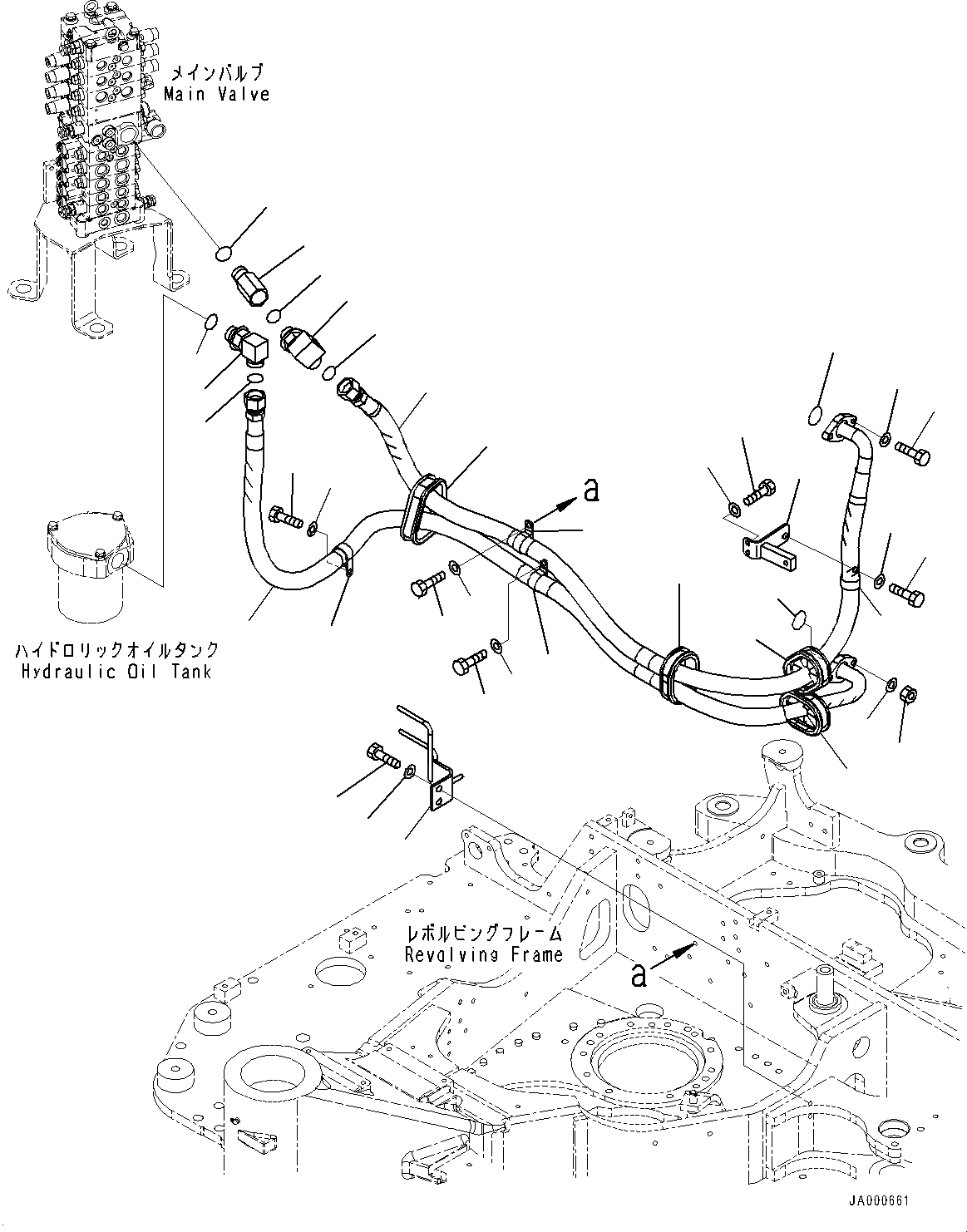 メインバルブ
Main Valve

a

ハイドロリックオイルタンク
Hydraulic Oil Tank

レボルビングフレーム
Revolving Frame

a

JA000661