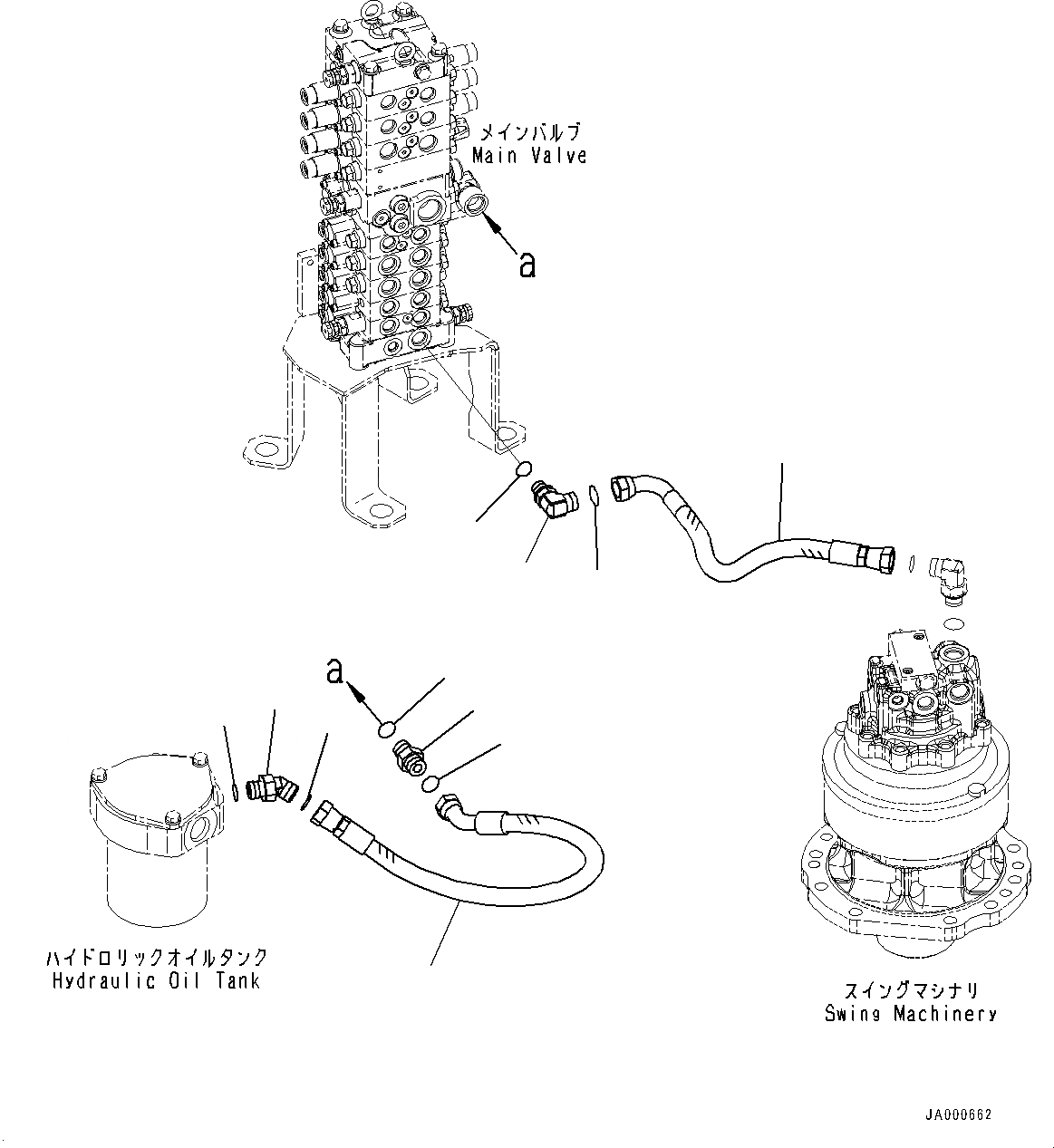 メインバルブ
Main Valve

a

a

ハイドロリックオイルタンク
Hydraulic Oil Tank

スイングマシナリ
Swing Machinery

JA000662