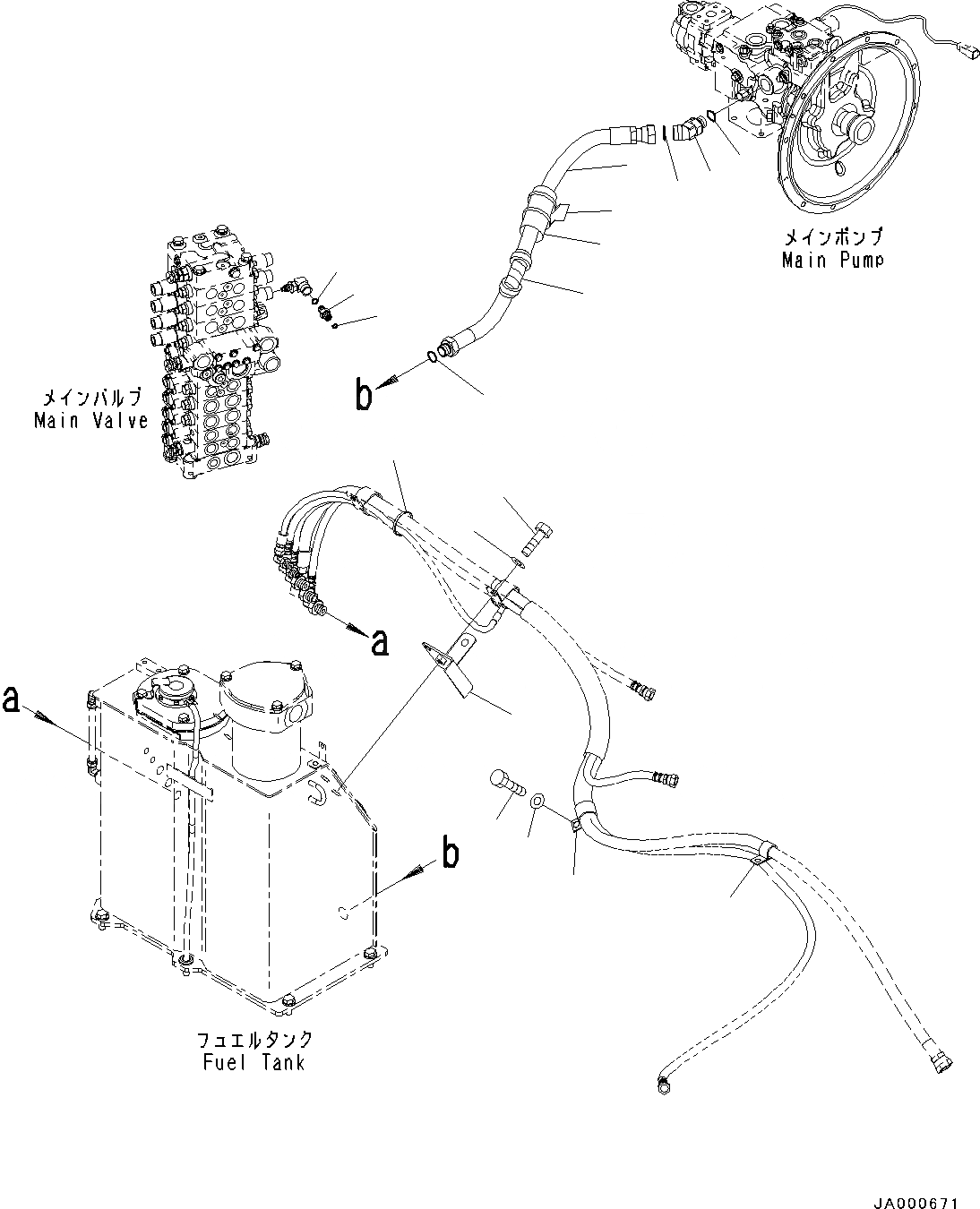 メインポンプ
Main Pump

メインバルブ
Main Valve

b

a

a

b

フュエルタンク
Fuel Tank

JA000671