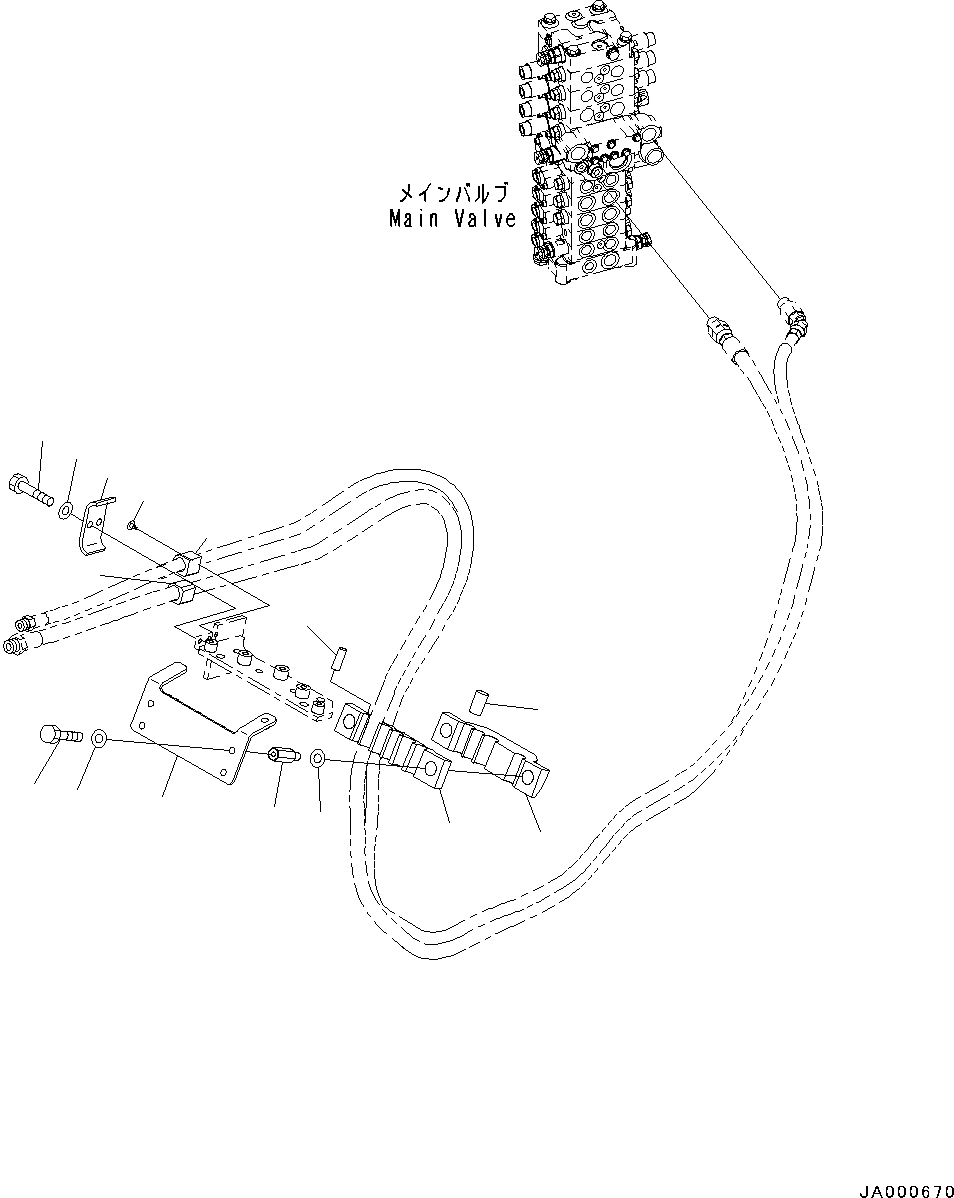 メインバルブ
Main Valve

JA000670