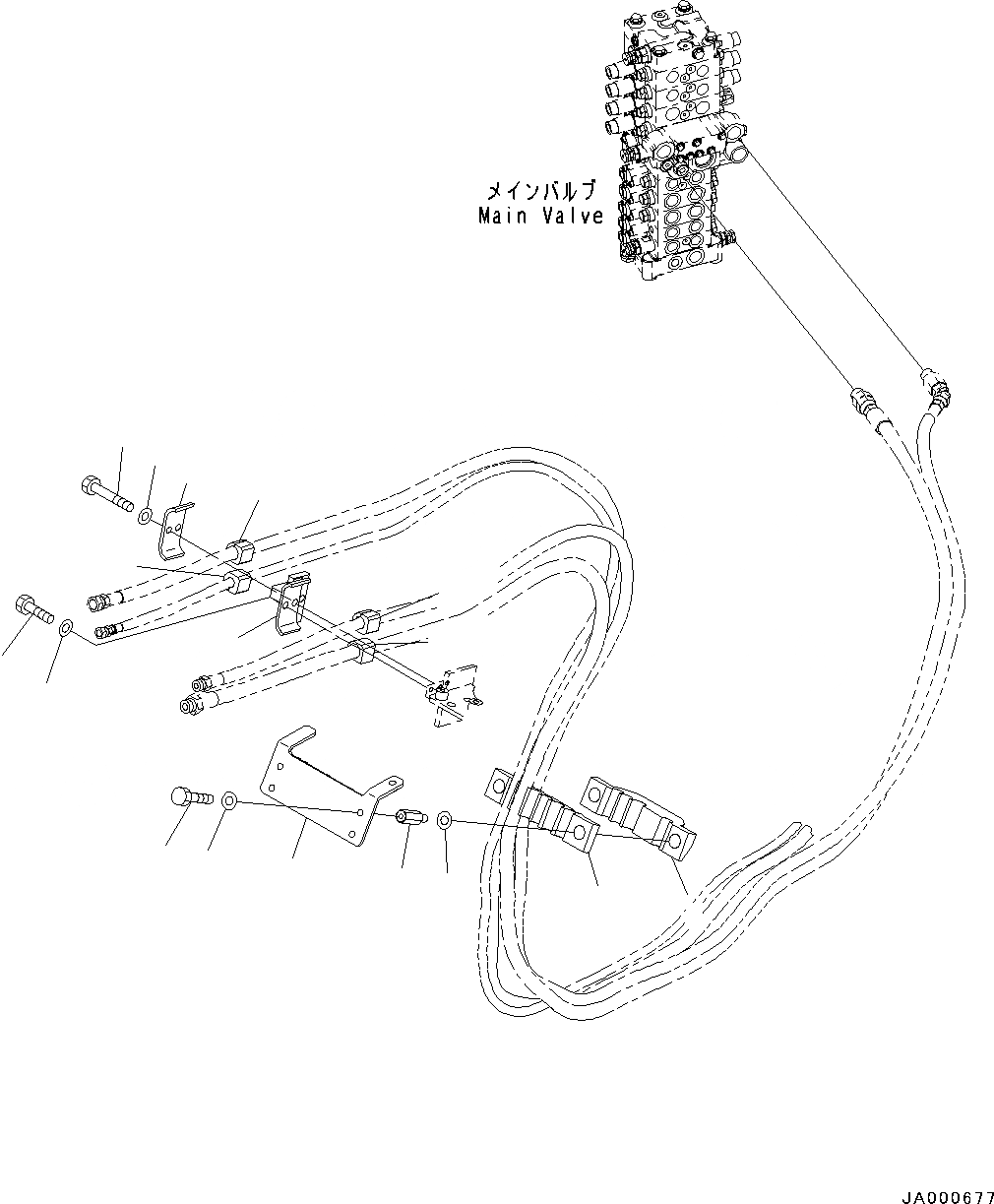 メインバルブ
Main Valve

JA000677