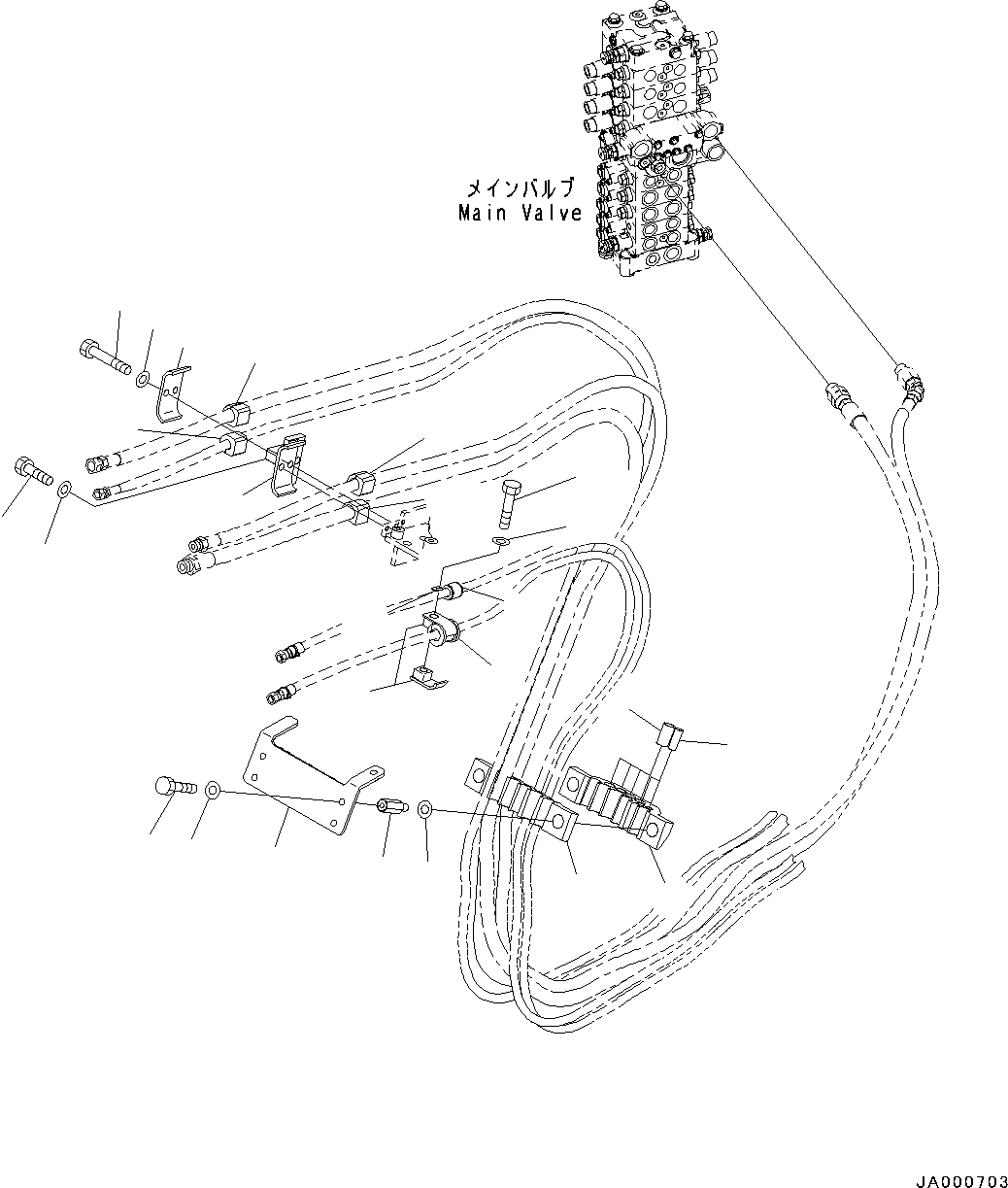 メインバルブ
Main Valve

JA000703