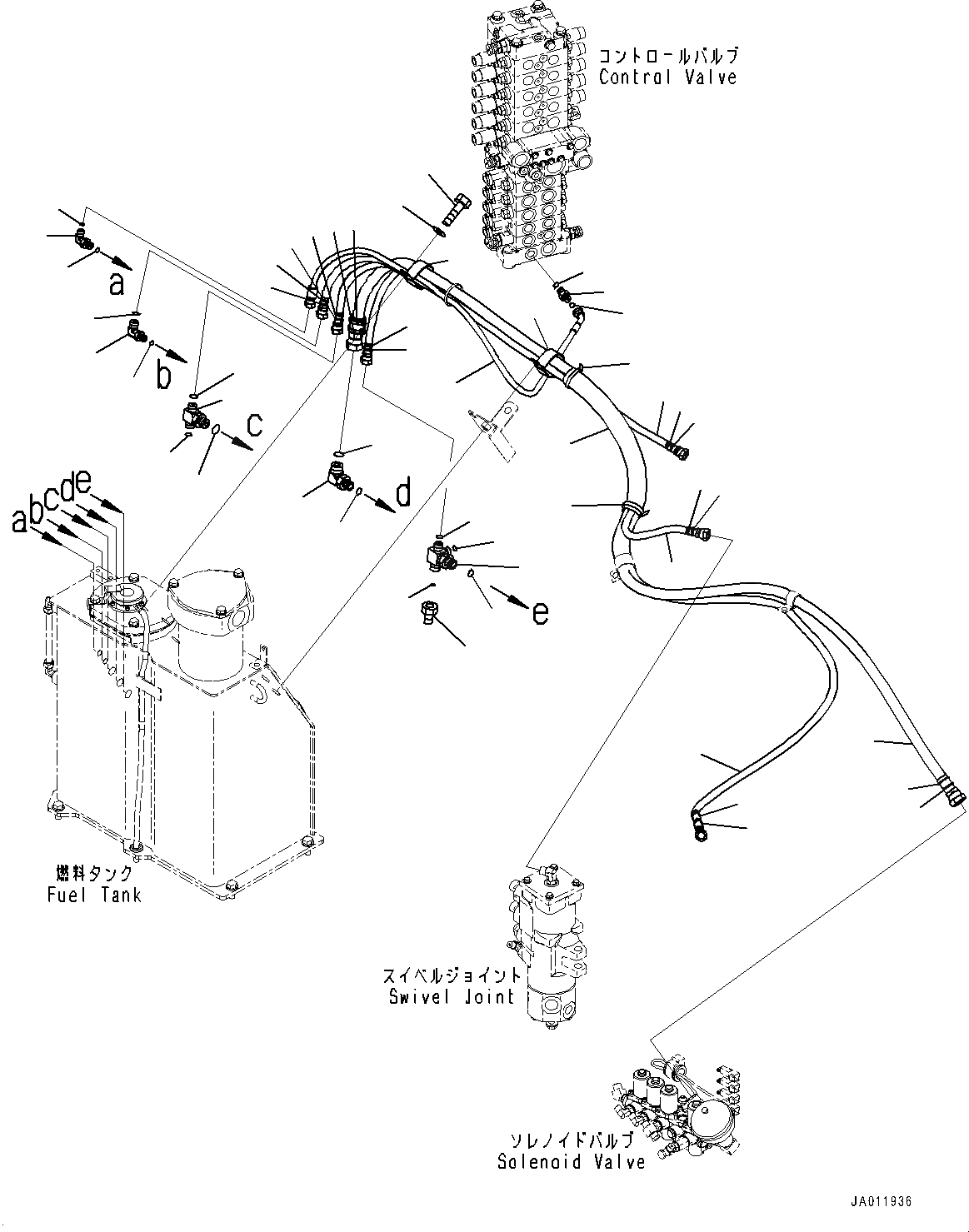 コントロールバルブ
Control Valve

a

b

c

d

e

a b c d e

燃料タンク
Fuel Tank

スイベルジョイント
Swivel Joint

ソレノイドバルブ
Solenoid Valve

JA011936