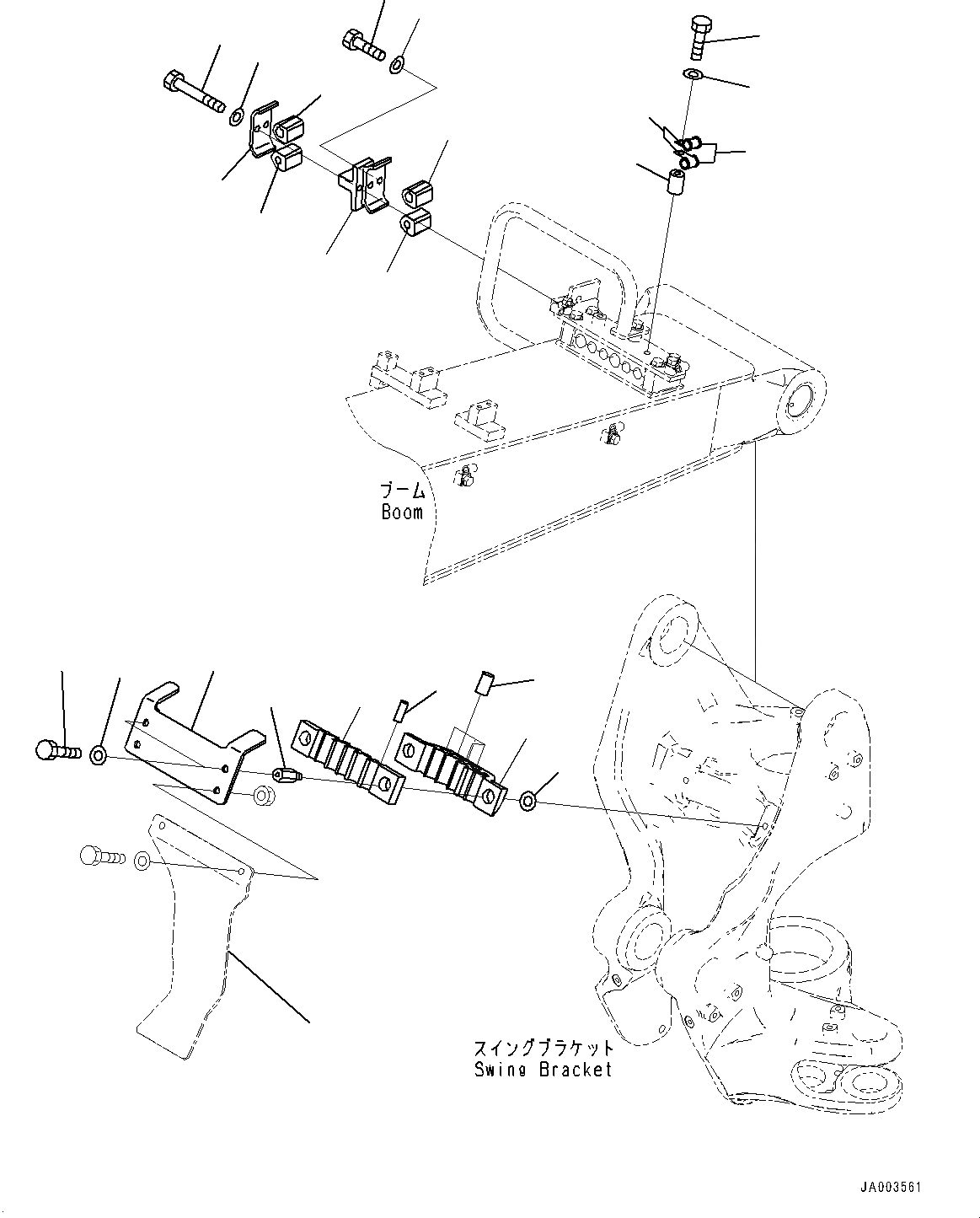 ブーム
Boom

スイングブラケット
Swing Bracket

JA003561