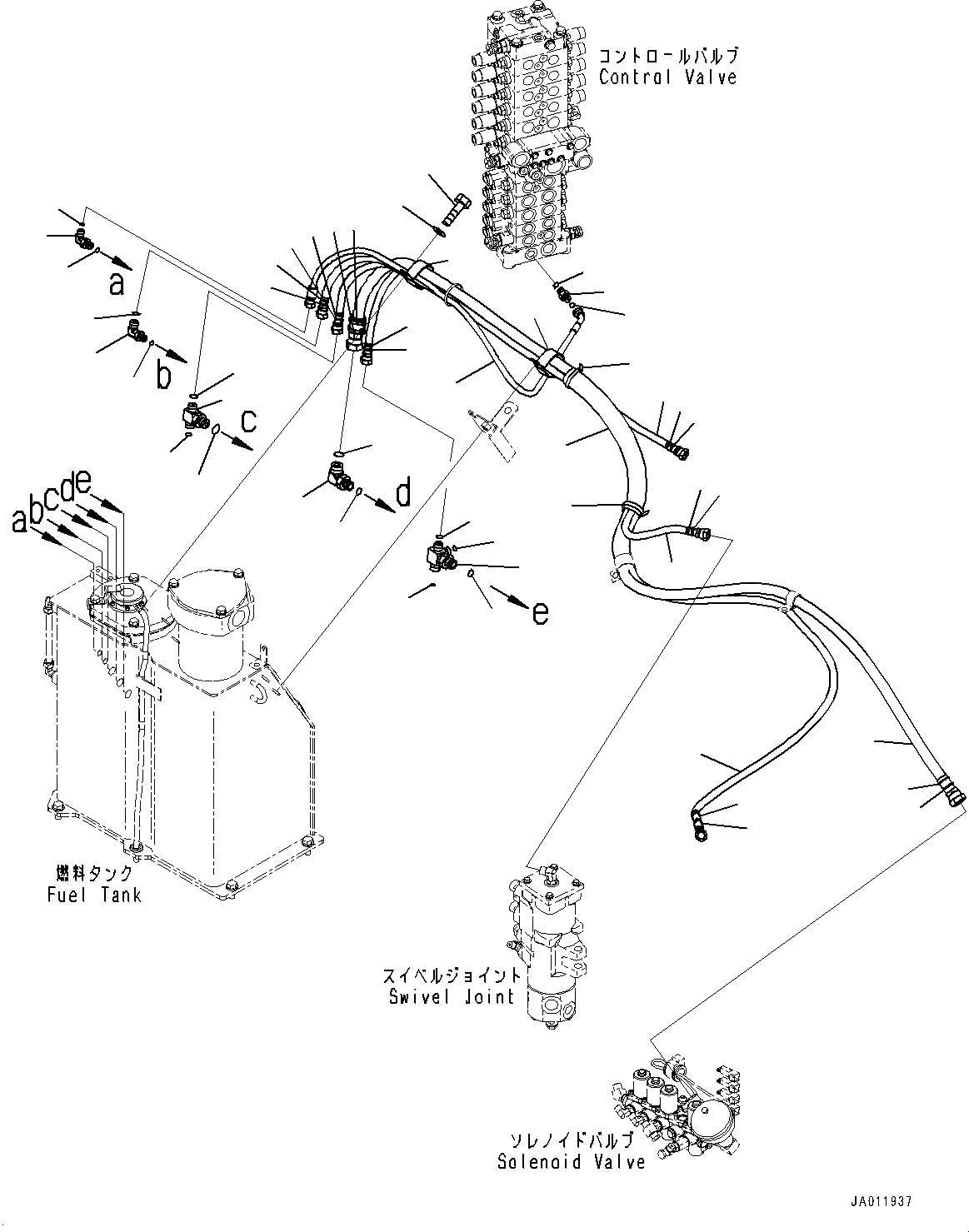 コントロールバルブ
Control Valve

a

b

c

d

e

a b c d e

燃料タンク
Fuel Tank

スイベルジョイント
Swivel Joint

ソレノイドバルブ
Solenoid Valve

JA011937