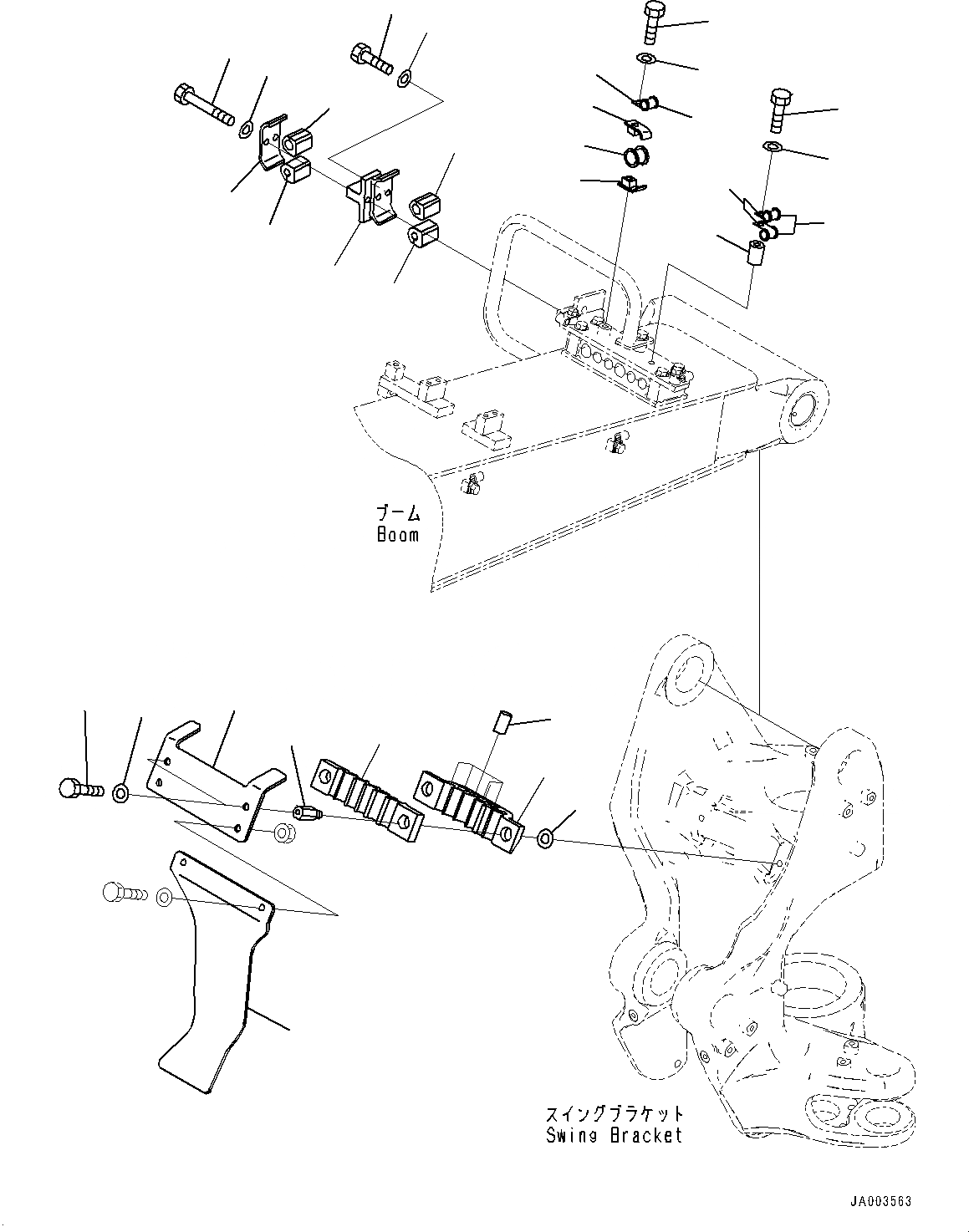 ブーム
Boom

スイングブラケット
Swing Bracket

JA003563