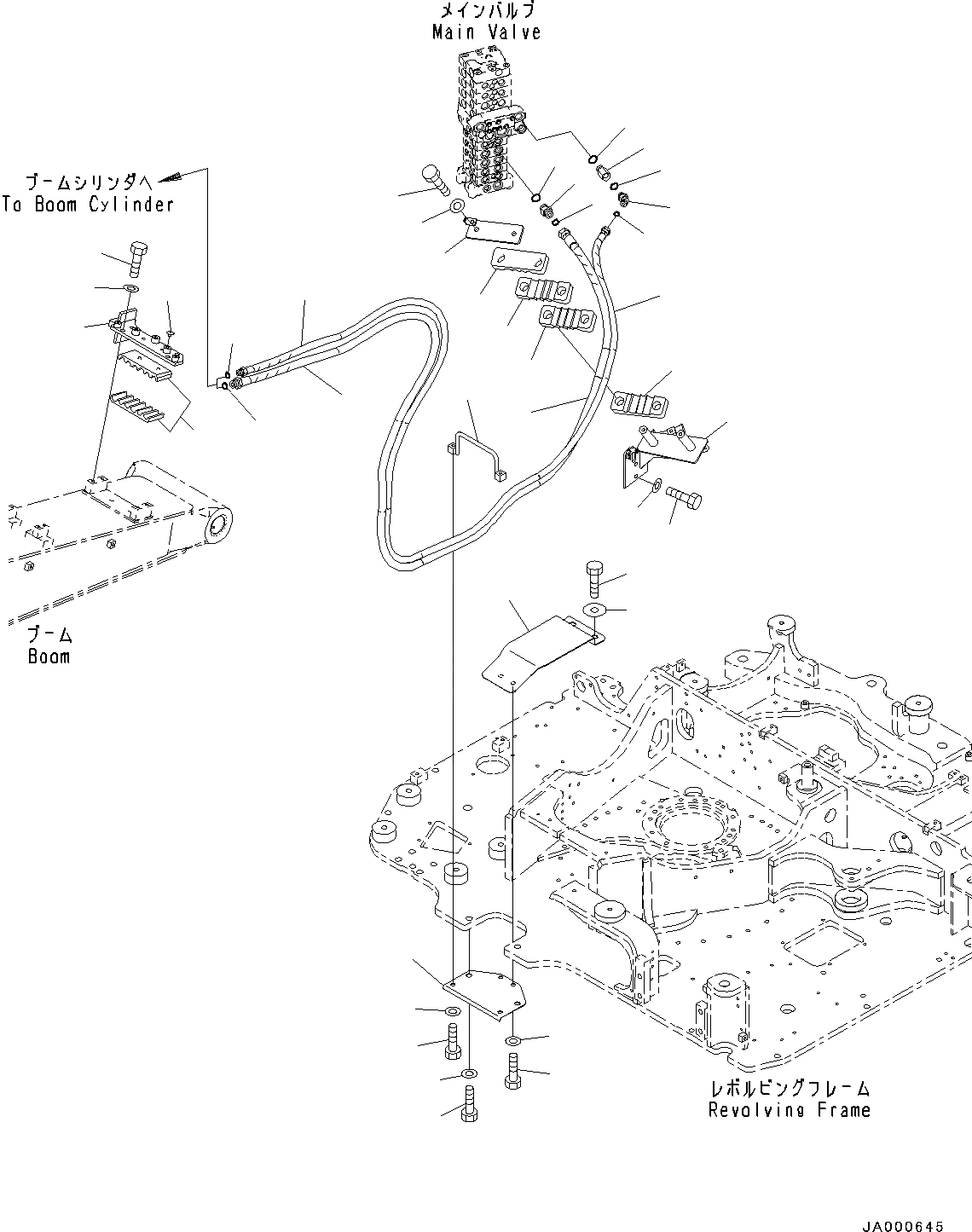 メインバルブ
Main Valve

ブームシリンダへ
To Boom Cylinder

ブーム
Boom

レボルビングフレーム
Revolving Frame

JA000645