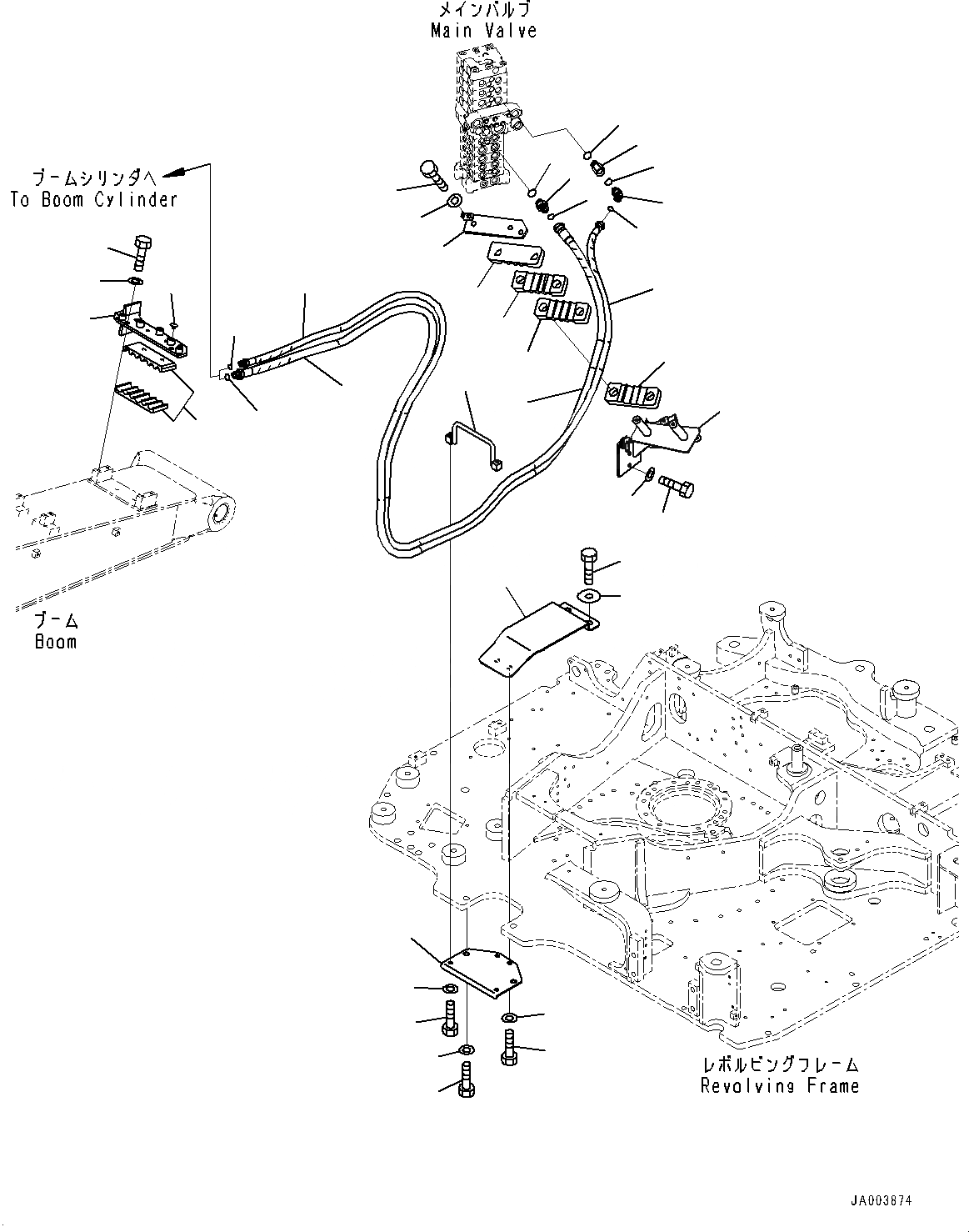 メインバルブ
Main Valve

ブームシリンダへ
To Boom Cylinder

ブーム
Boom

レボルビングフレーム
Revolving Frame

JA003874