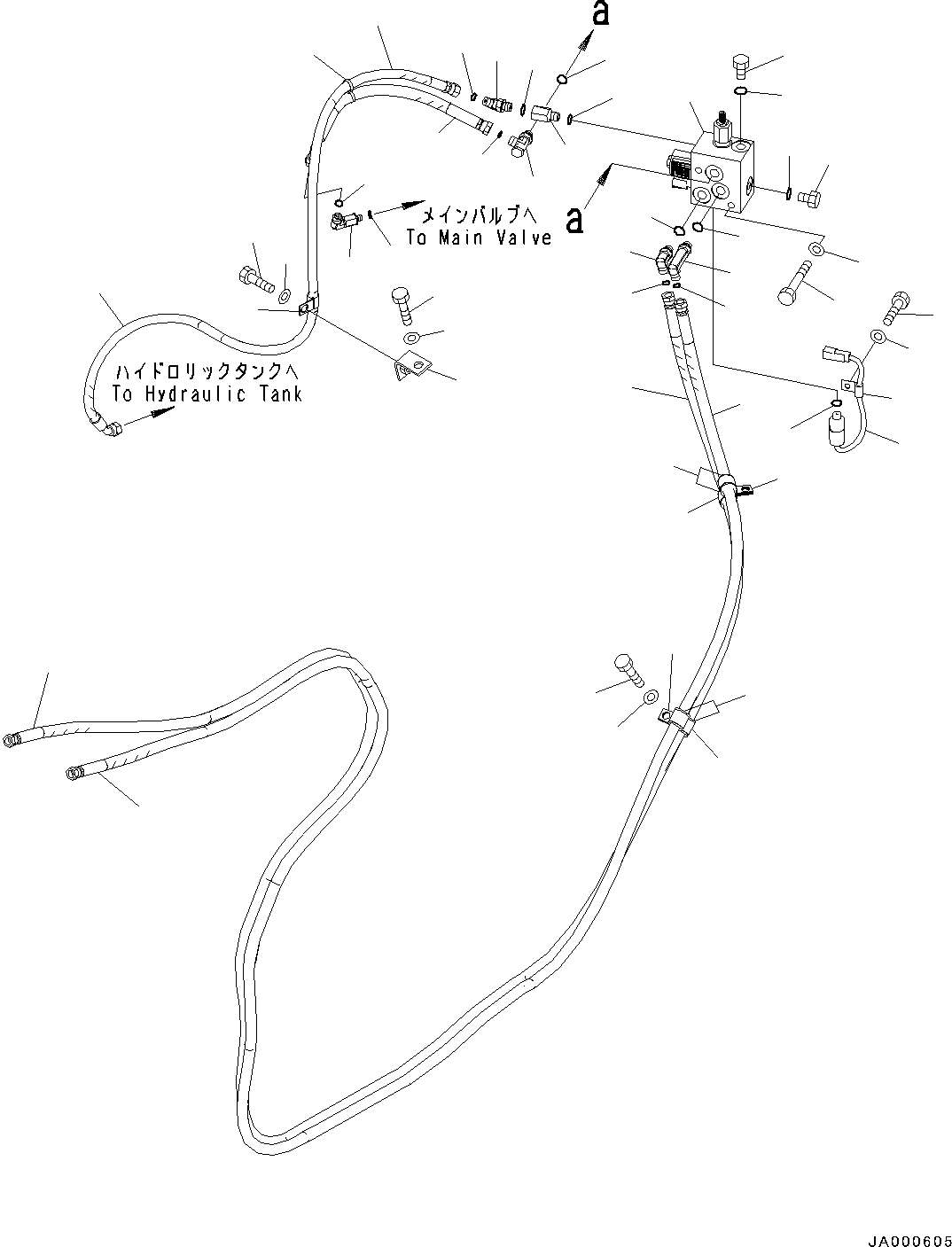 a

メインバルブへ
To Main Valve

a

ハイドロリックタンクへ
To Hydraulic Tank

JA000605