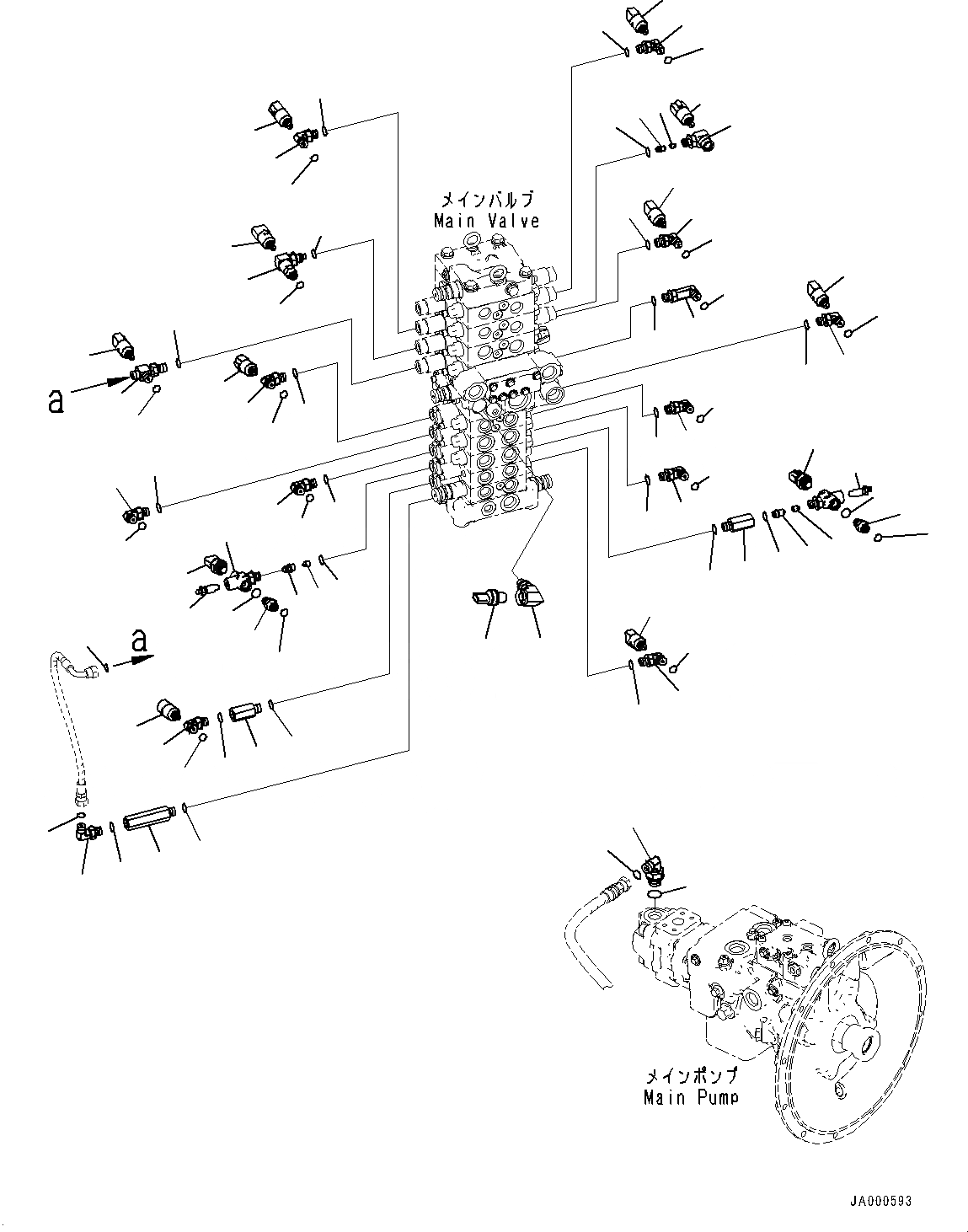 メインバルブ
Main Valve

a

a

メインポンプ
Main Pump

JA000593