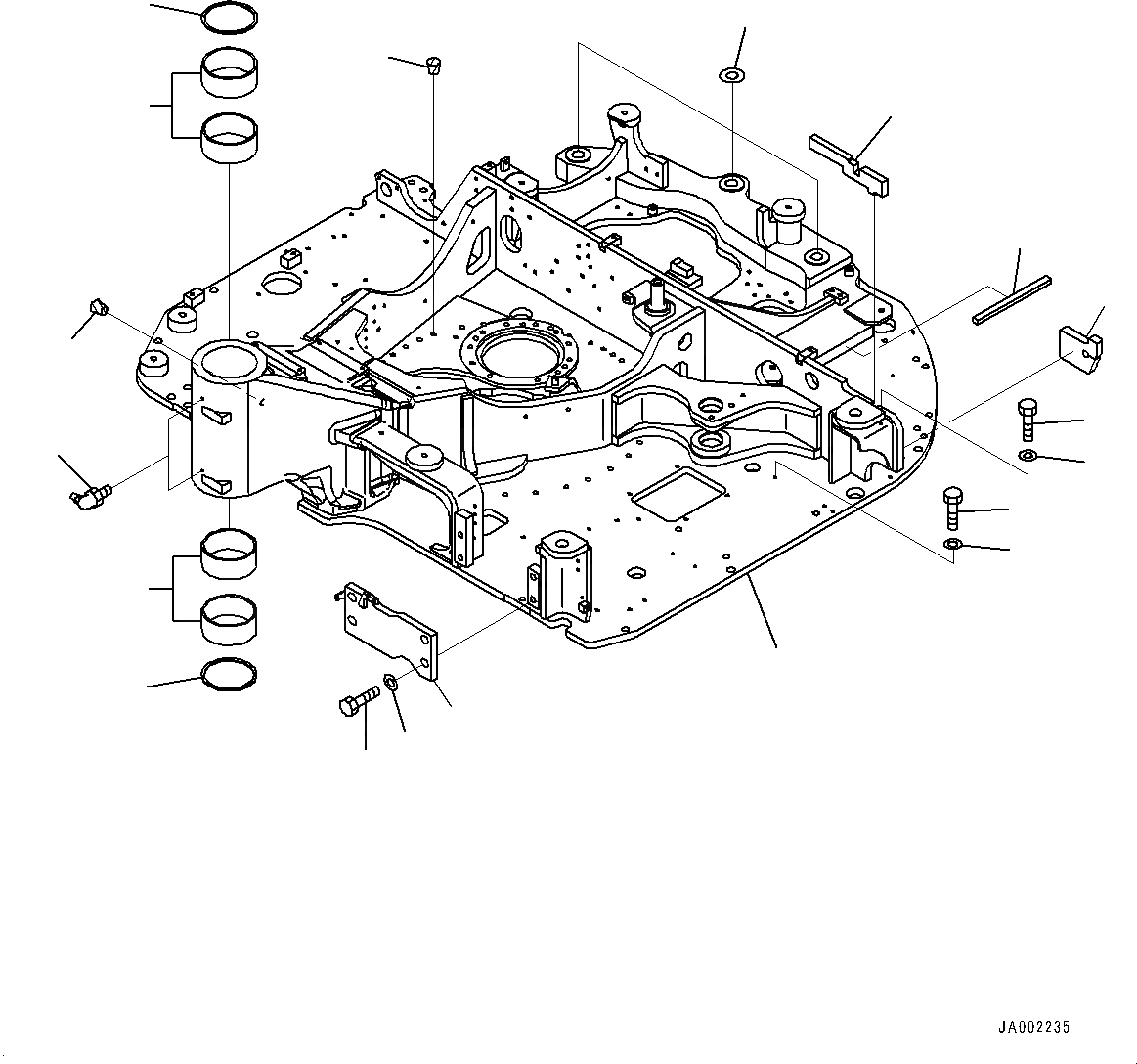 JA002235