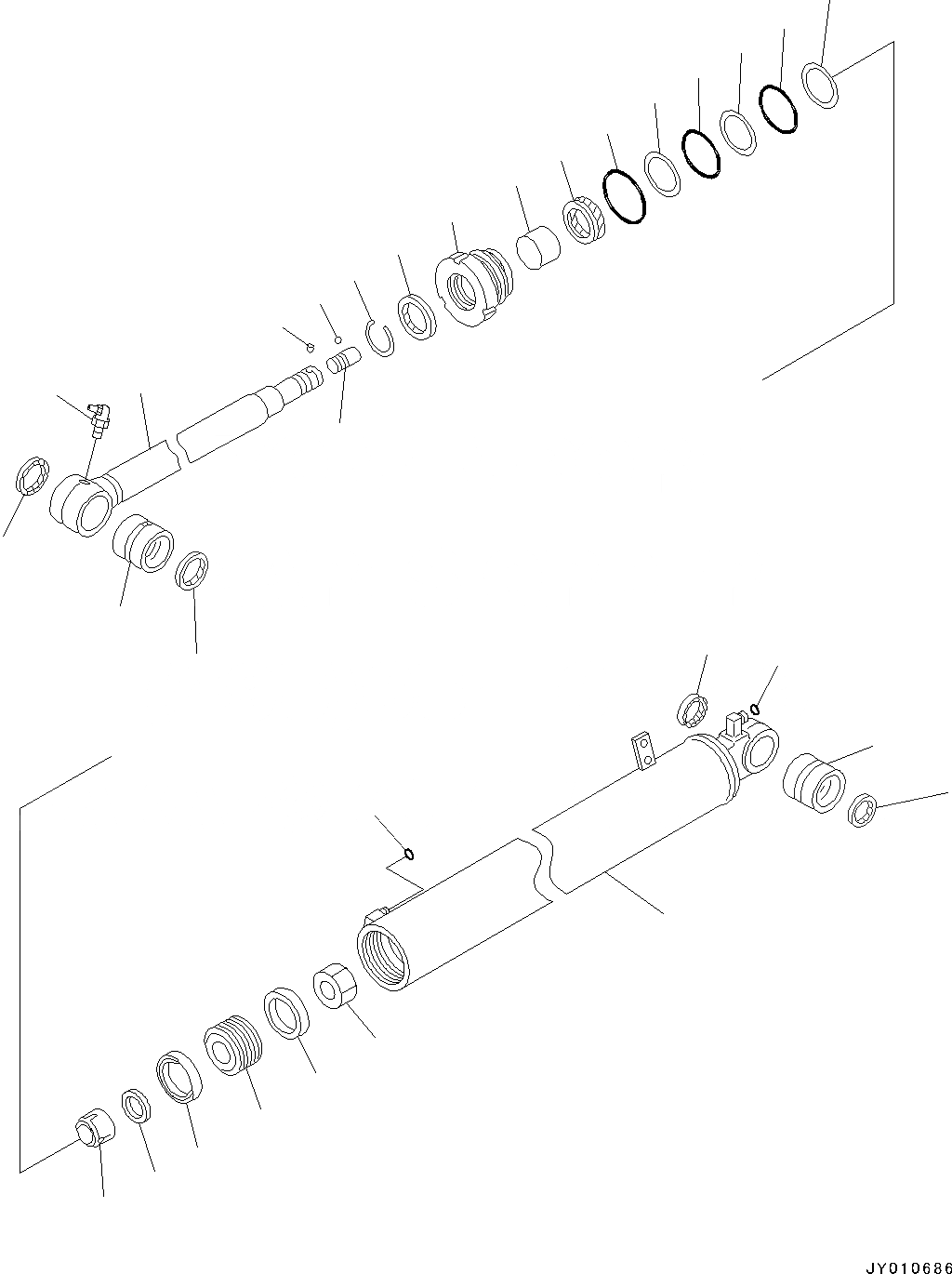 JY010686