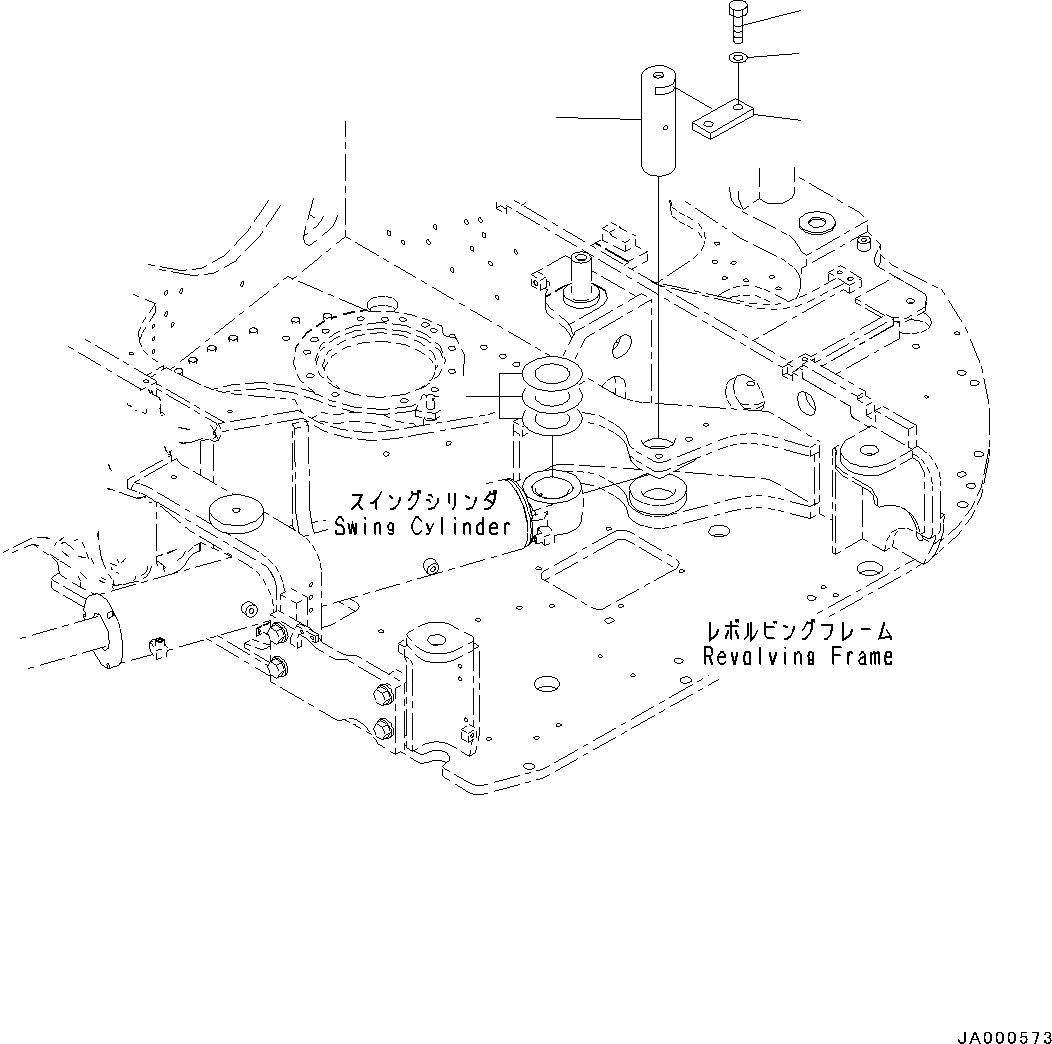 スイングシリンダ
Swing Cylinder

レボルビングフレーム
Revolving Frame

JA000573