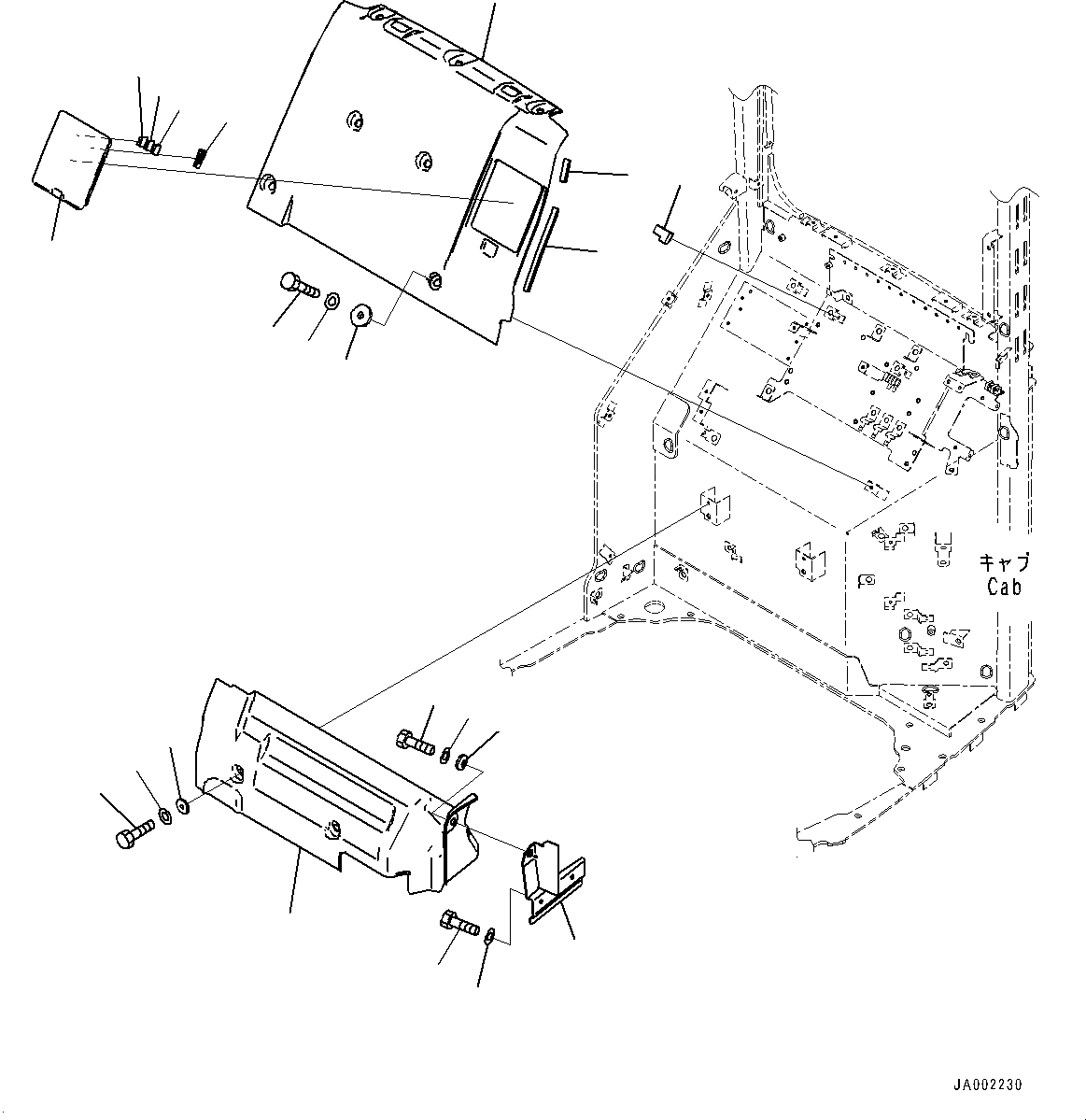 キャブ
Cab

JA002230