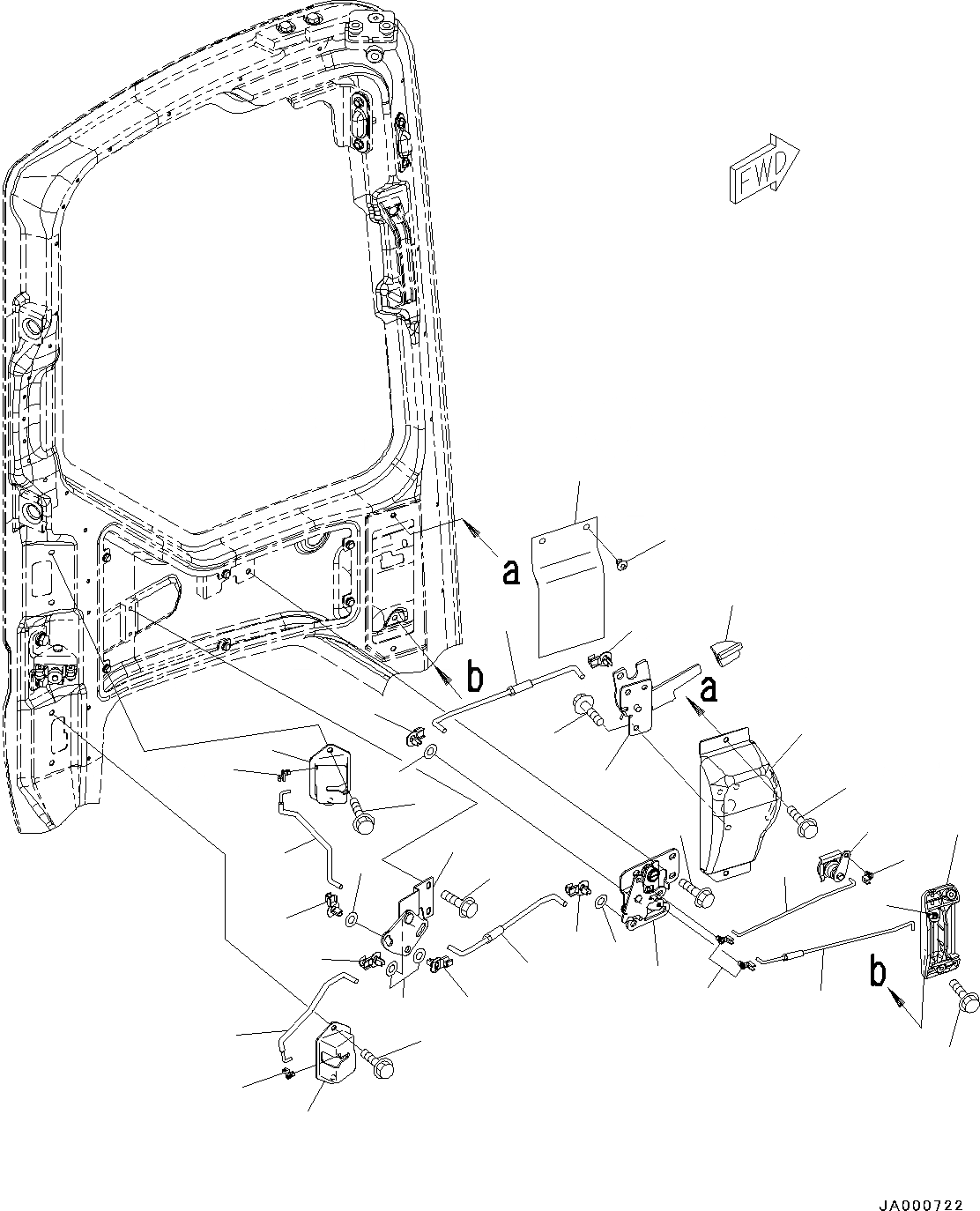 FWD

a

b

a

b

JA000722