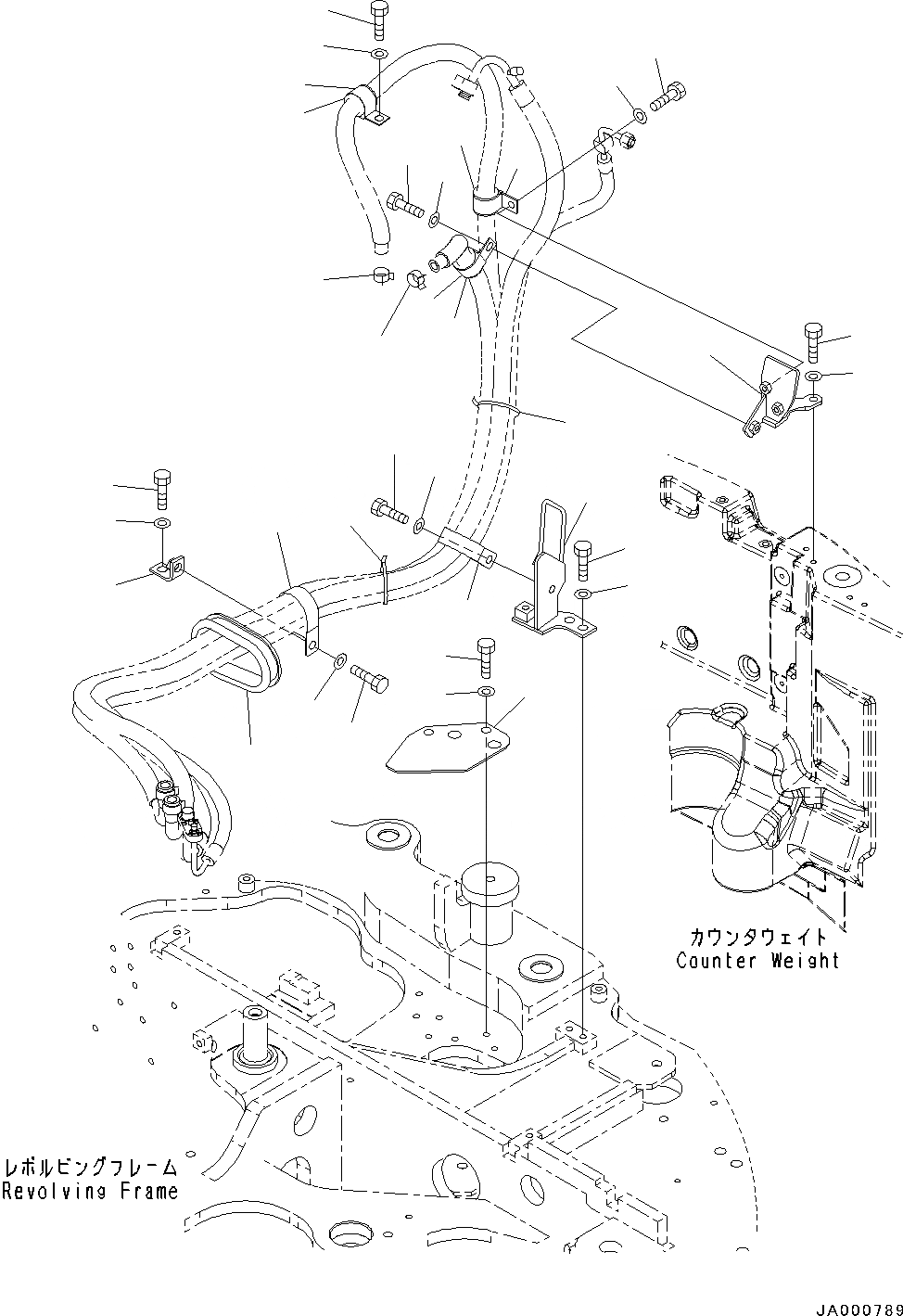 カウンタウェイト
Counter Weight

レボルビングフレーム
Revolving Frame

JA000789