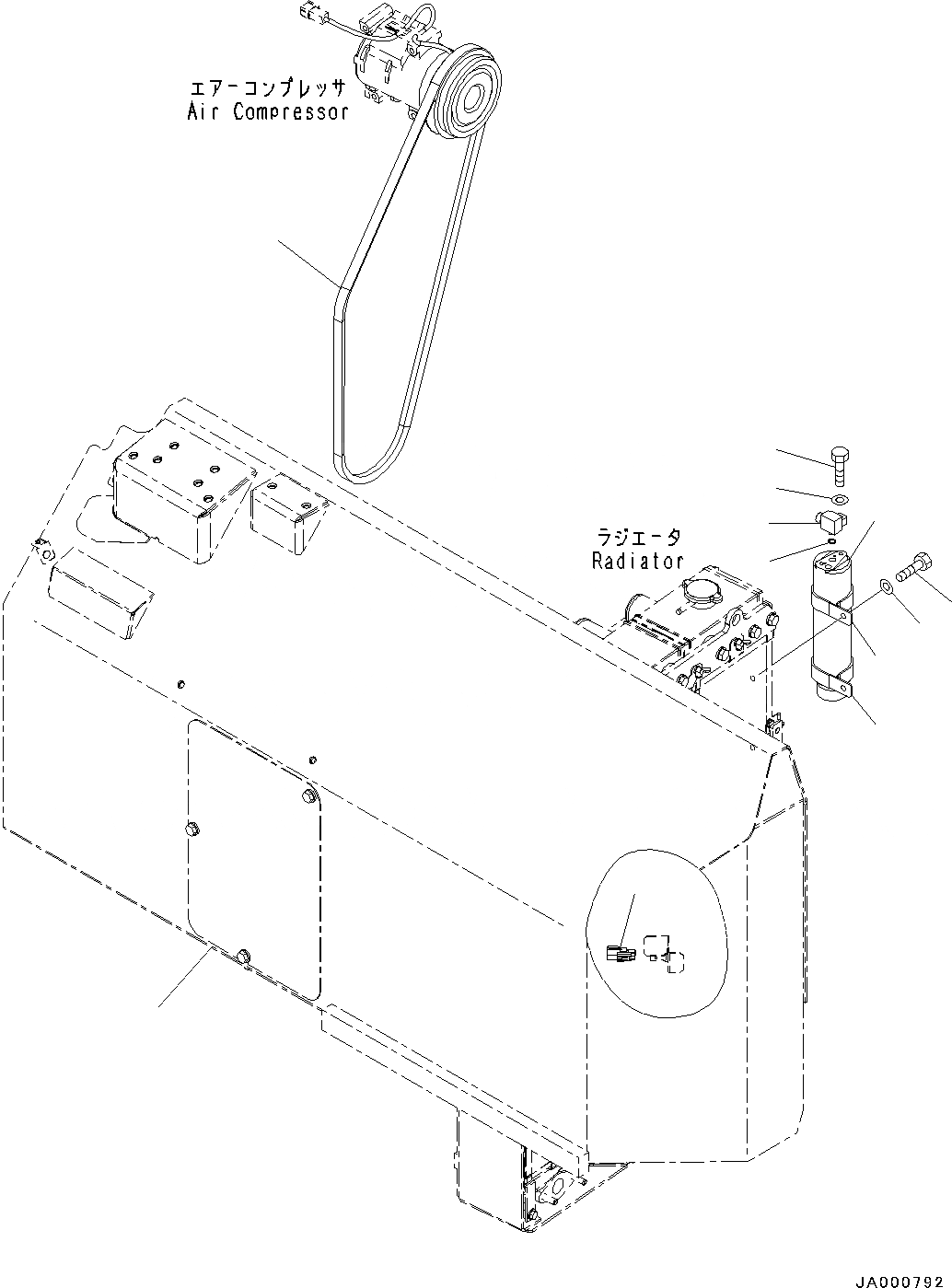 エアーコンプレッサ
Air Compressor

ラジエータ
Radiator

JA000792