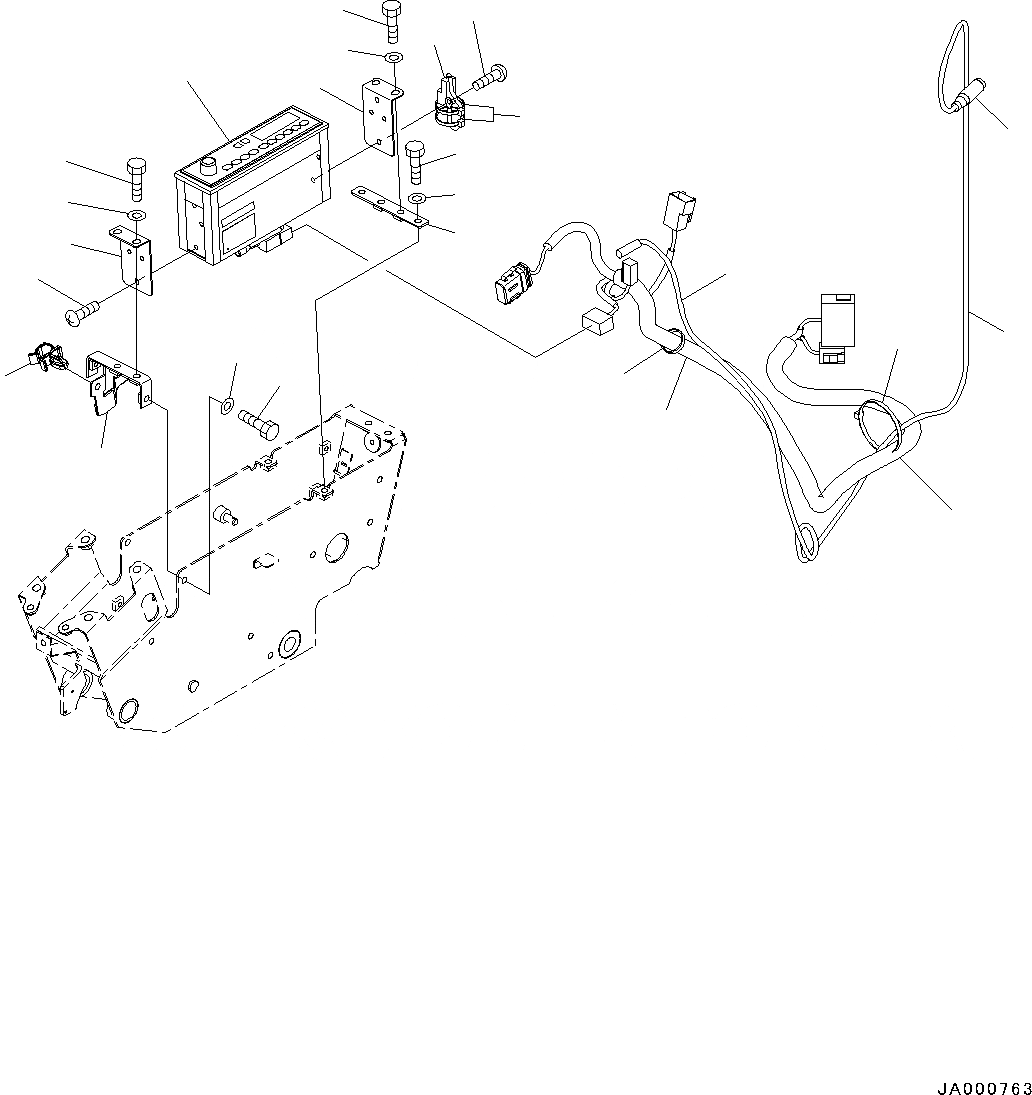 JA000763