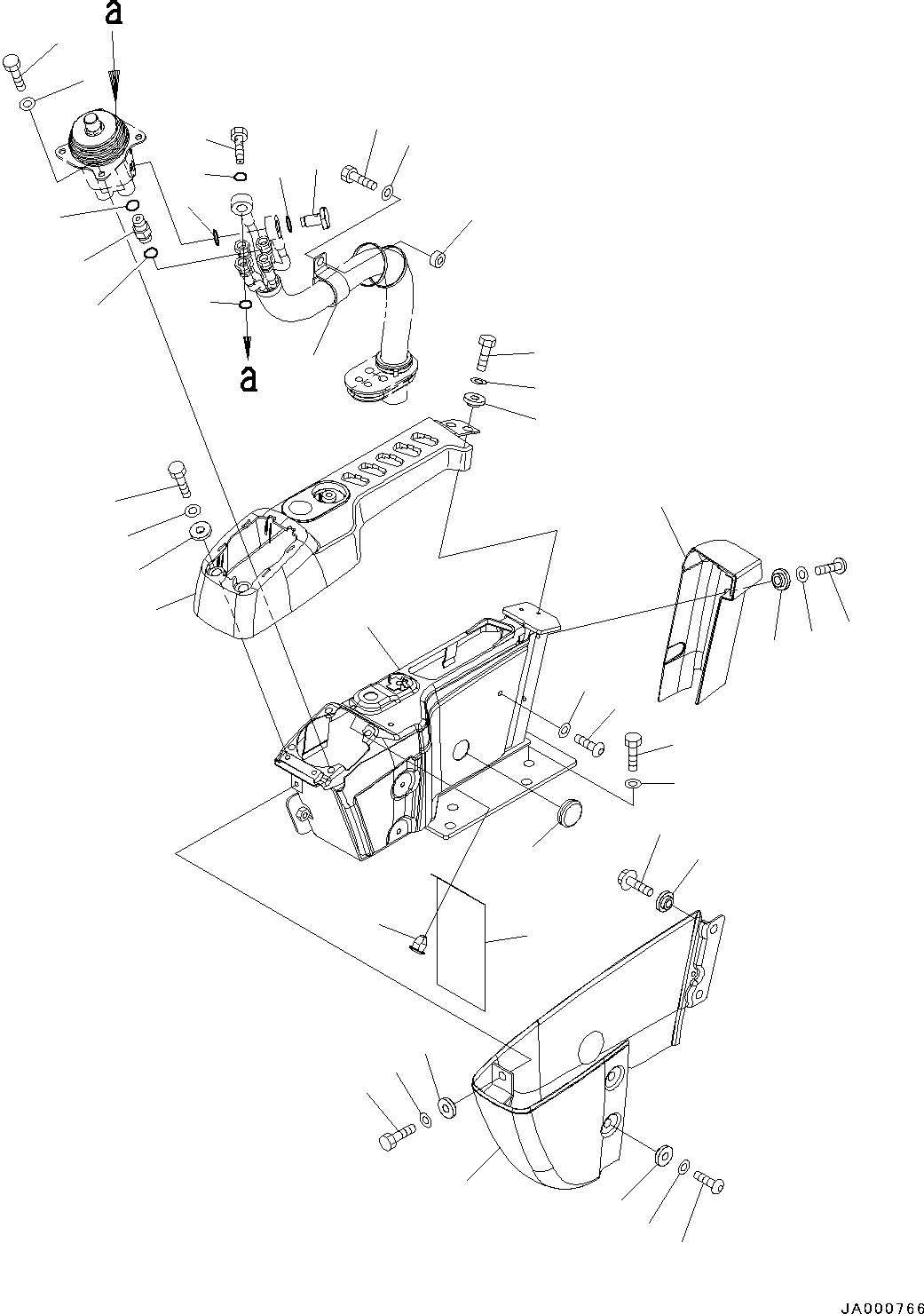 a

a

JA000766