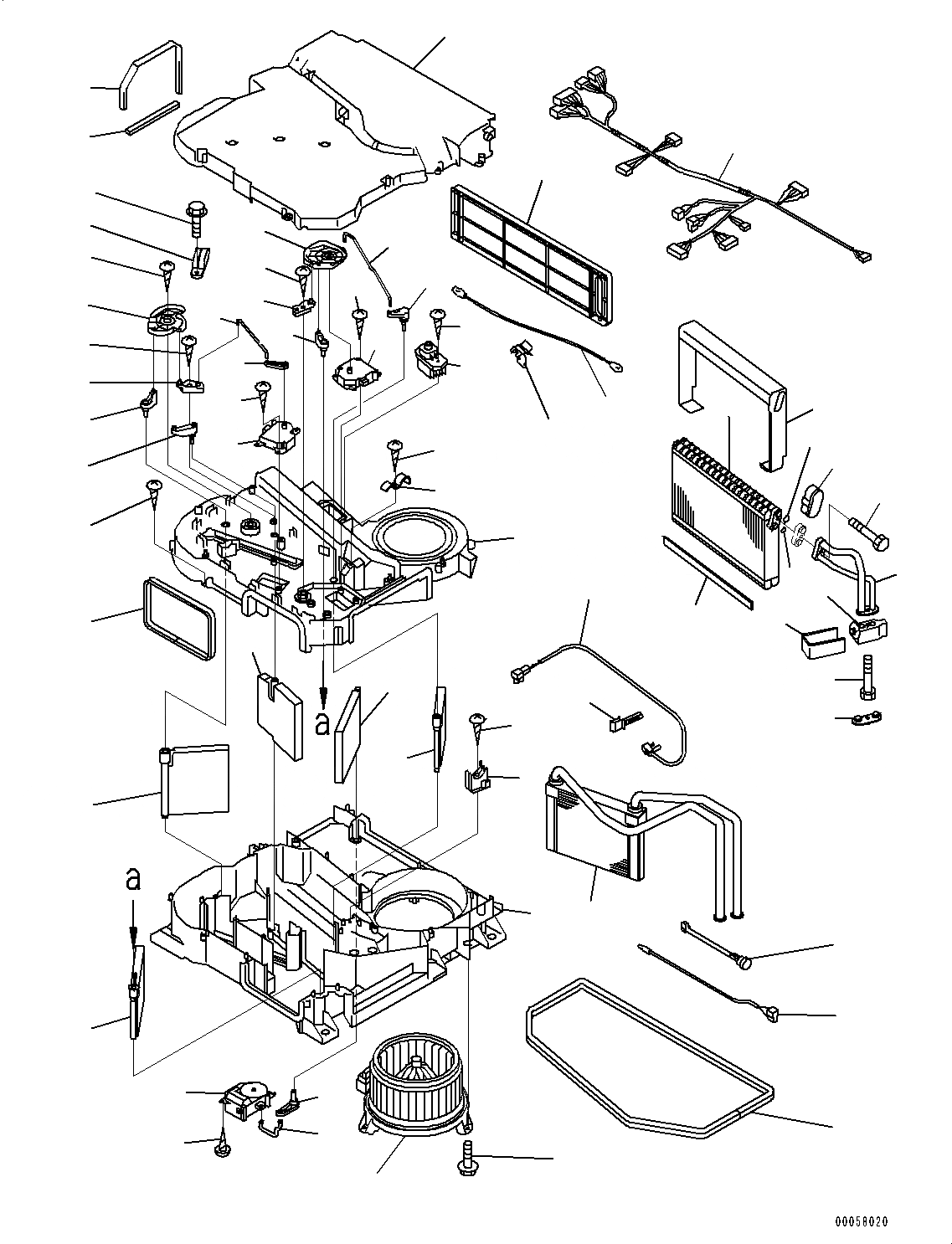 a
a
00058020