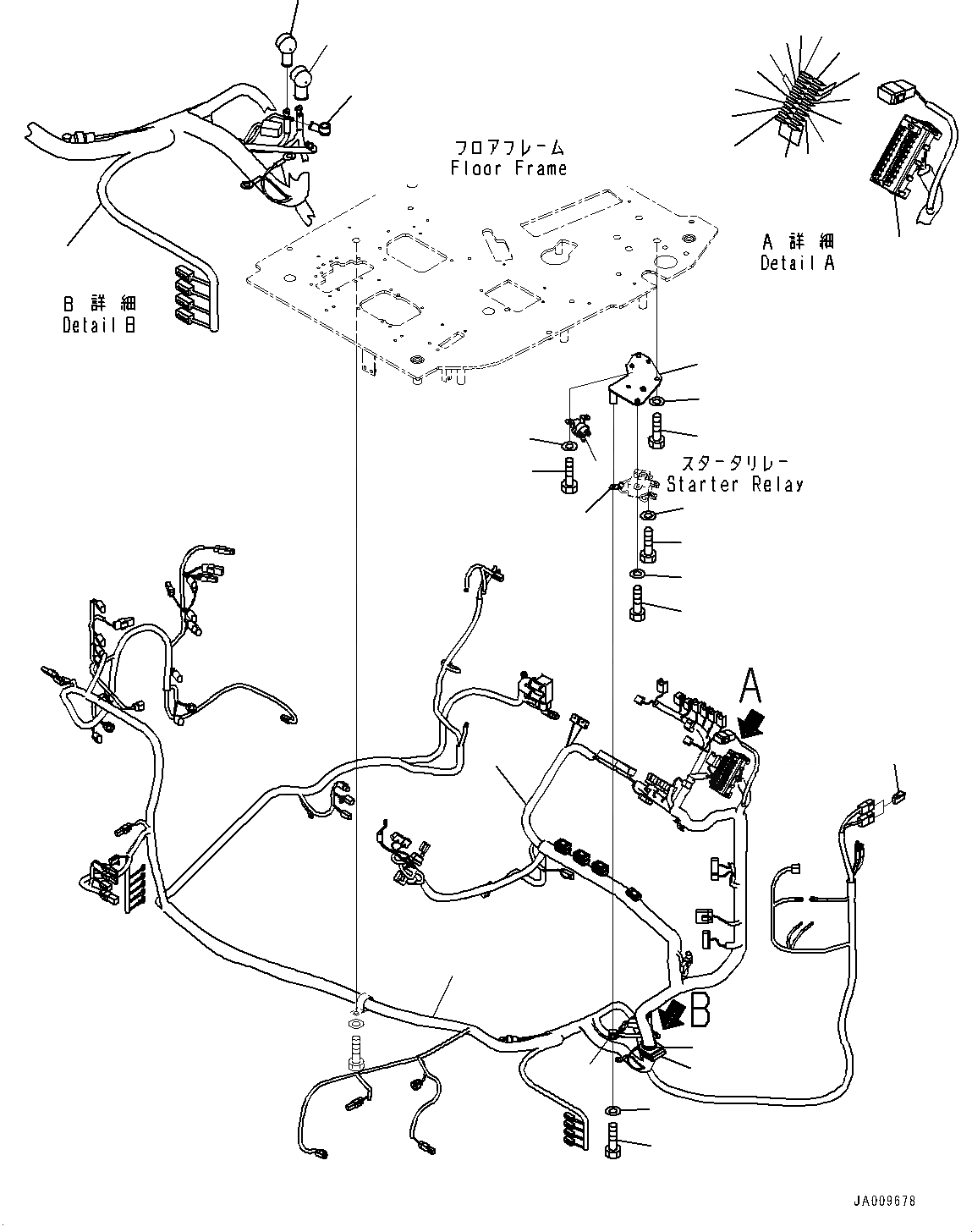 フロアフレーム
Floor Frame

A 詳細
Detail A

B 詳細
Detail B

スタータリレー
Starter Relay

A

B

JA009678