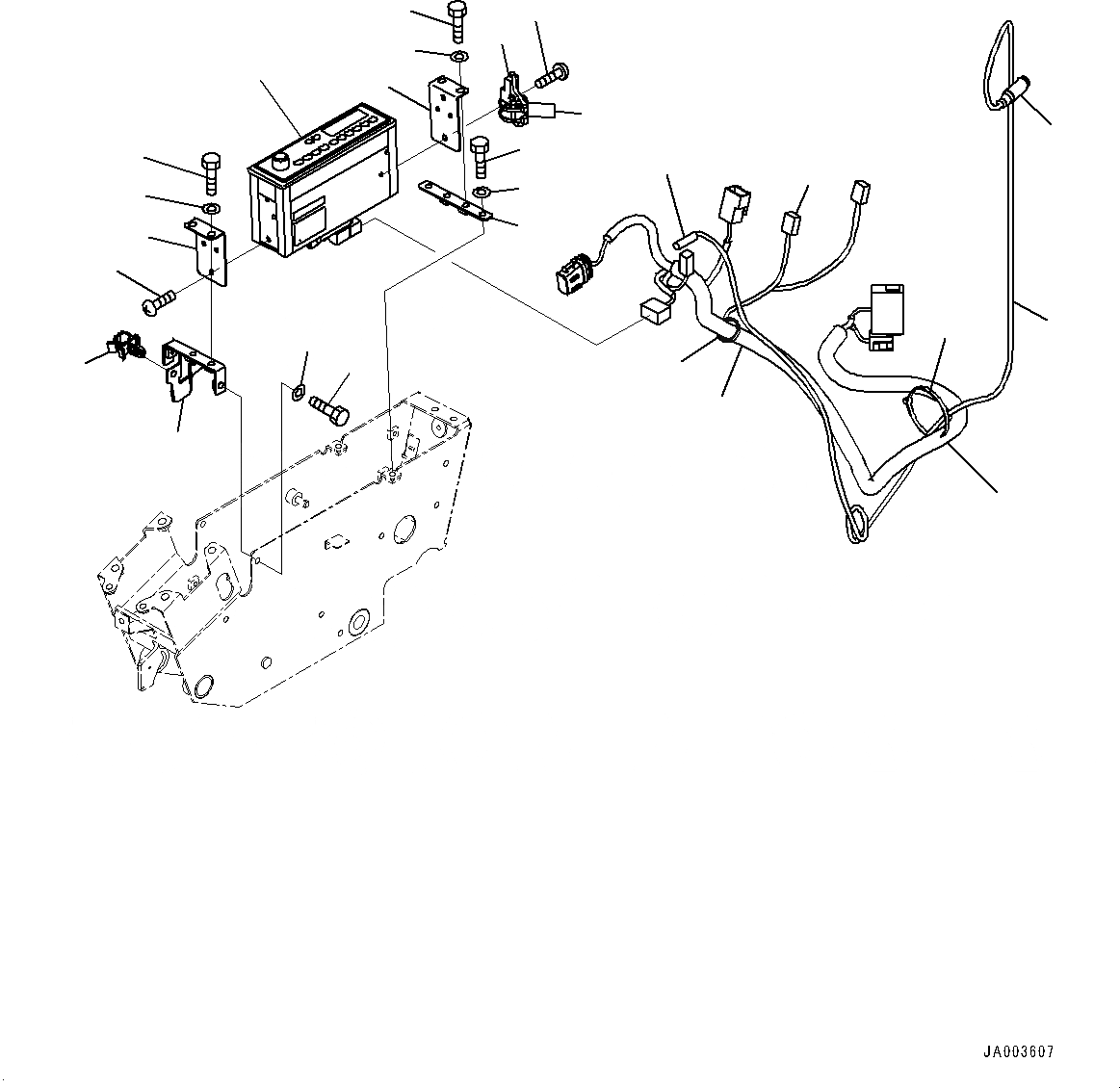 JA003607