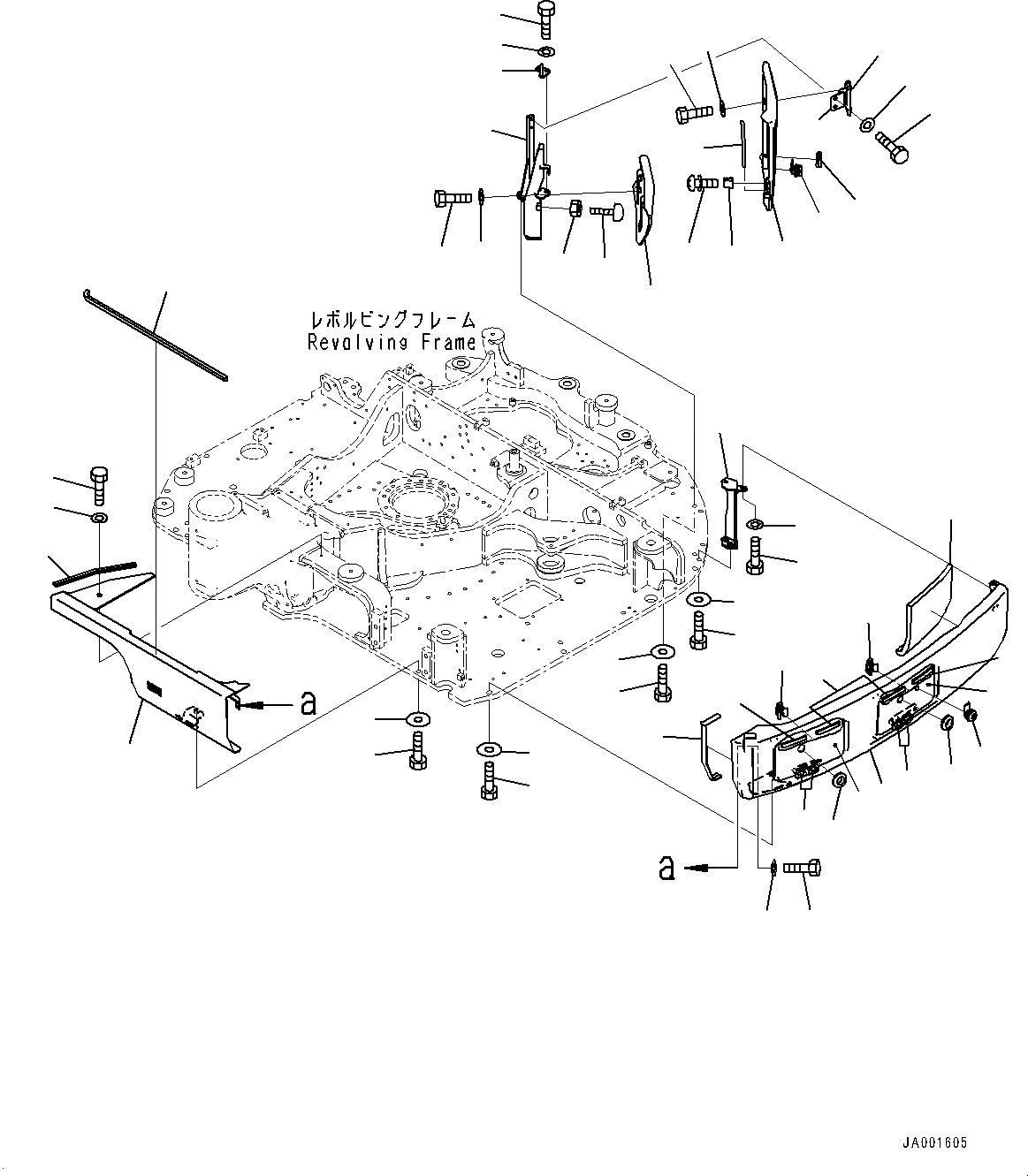 レボルビングフレーム
Revolving Frame

a

a

JA001605