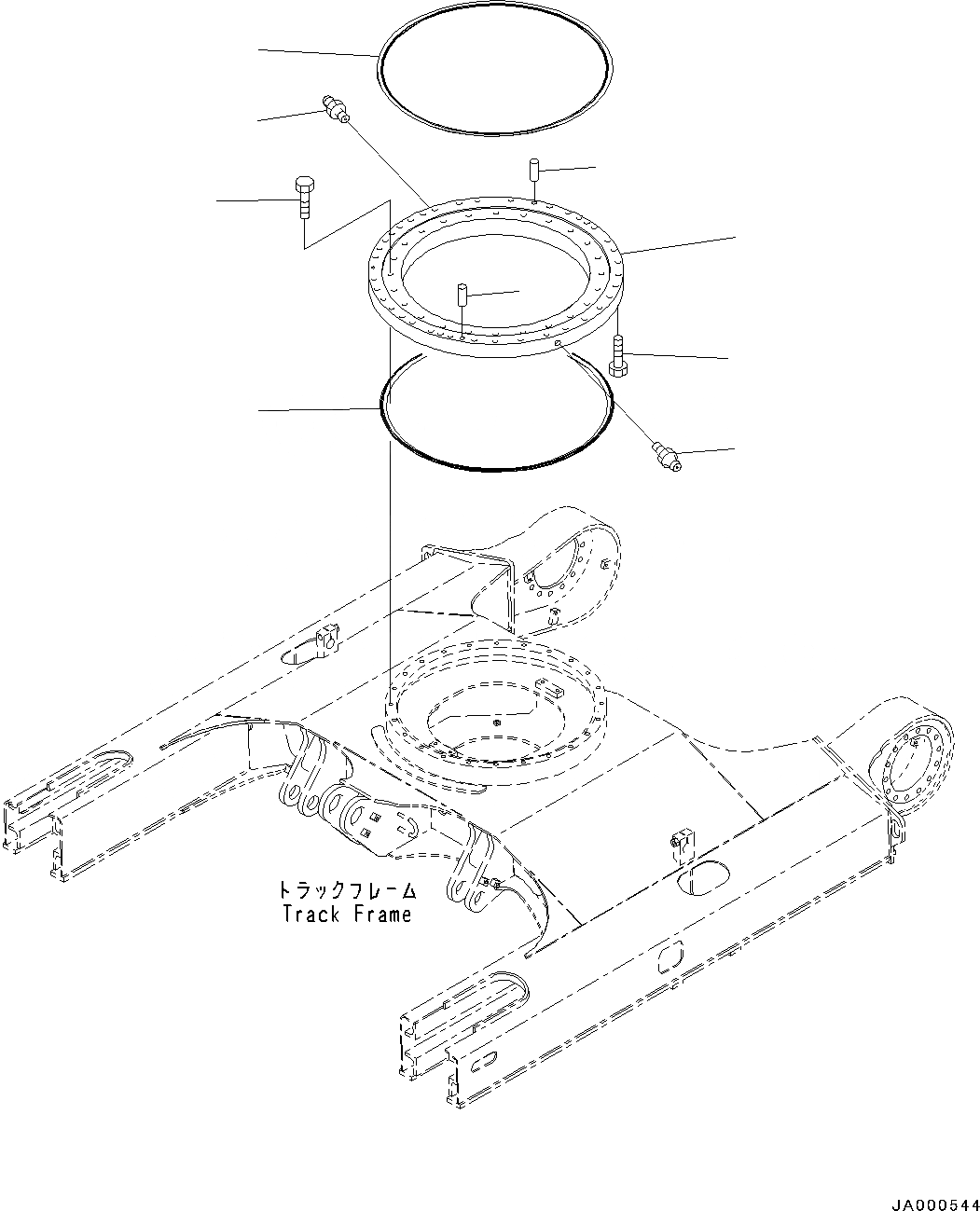 トラックフレーム
Track Frame

JA000544