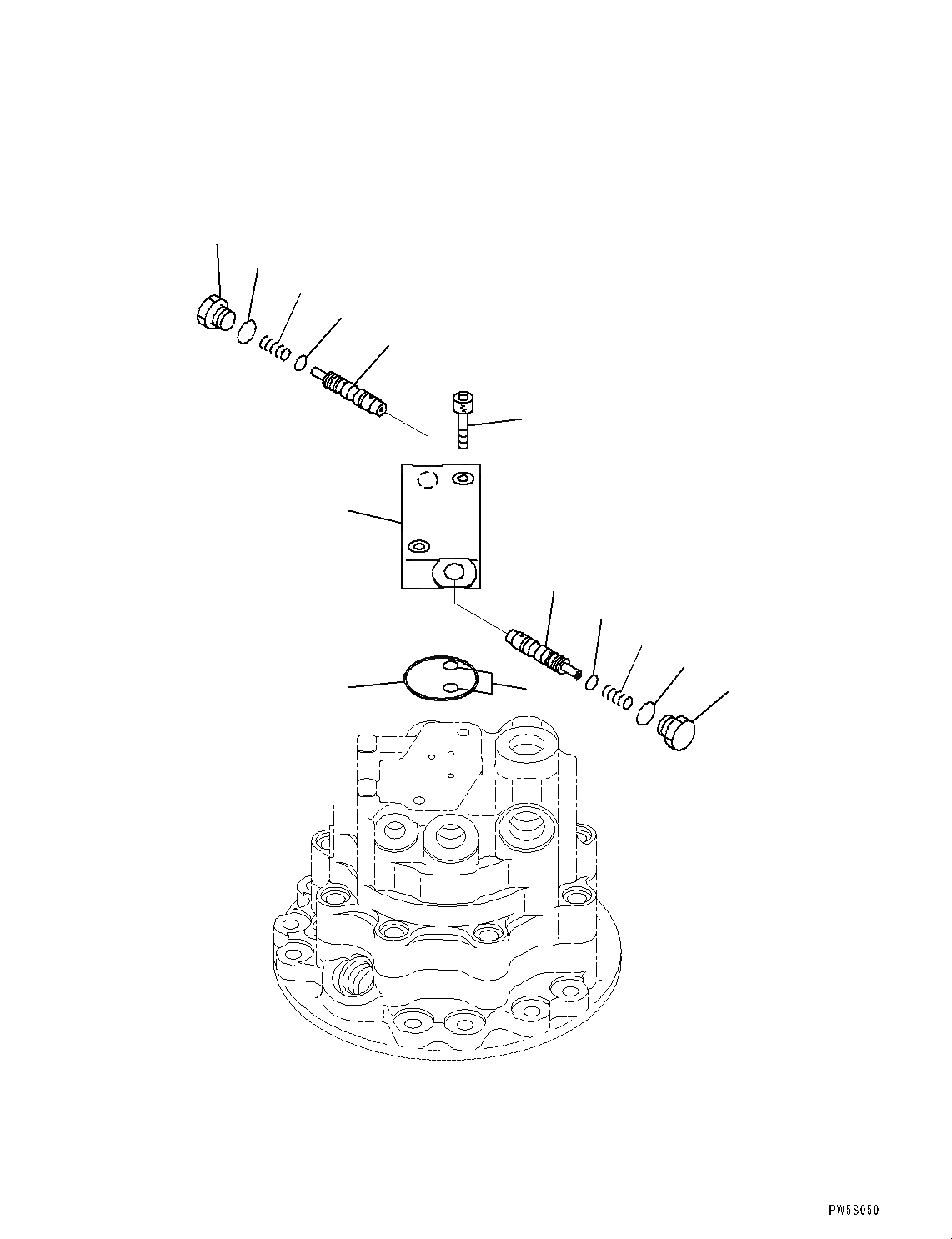 PW5S050