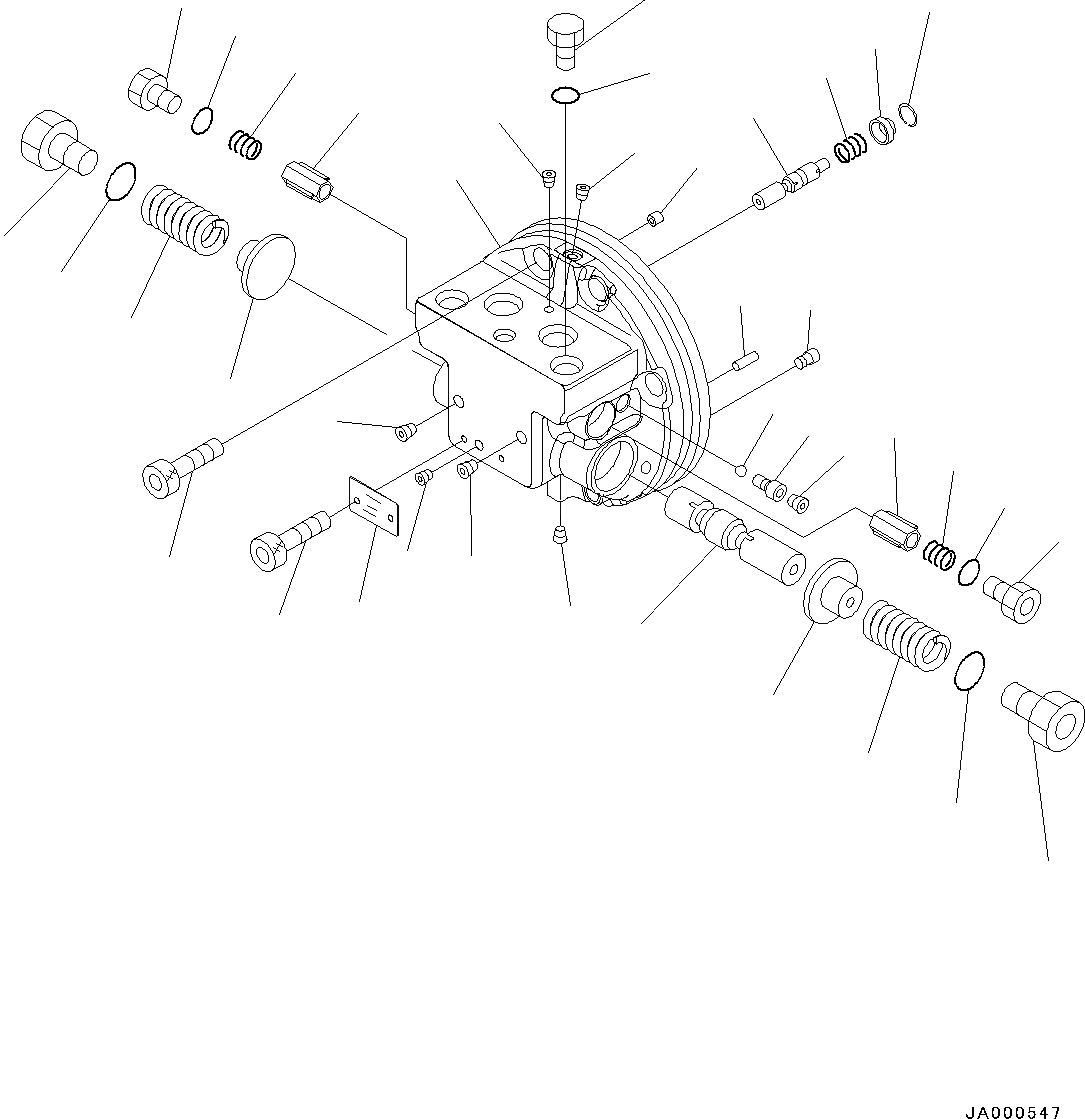 JA000547