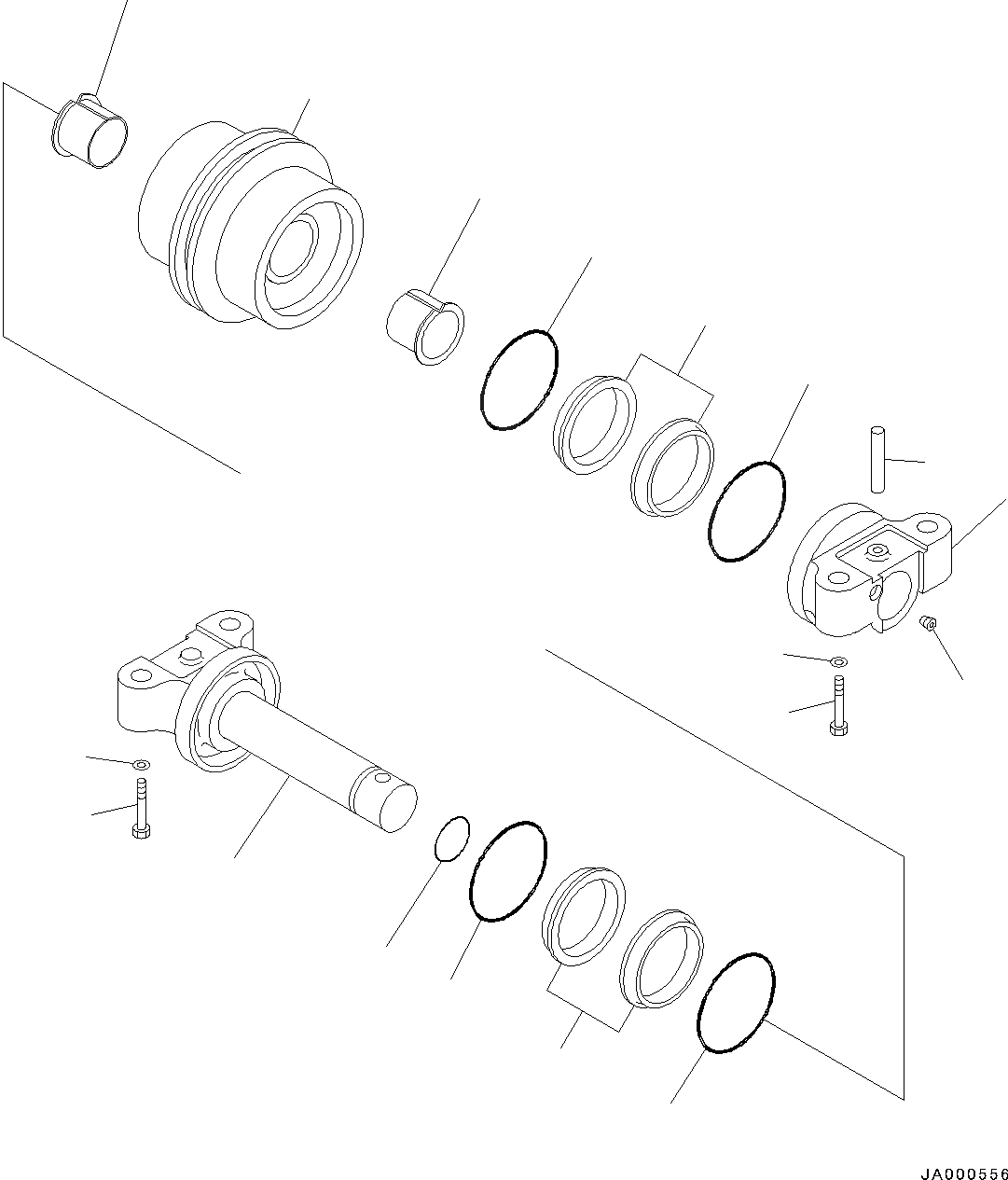 JA000556