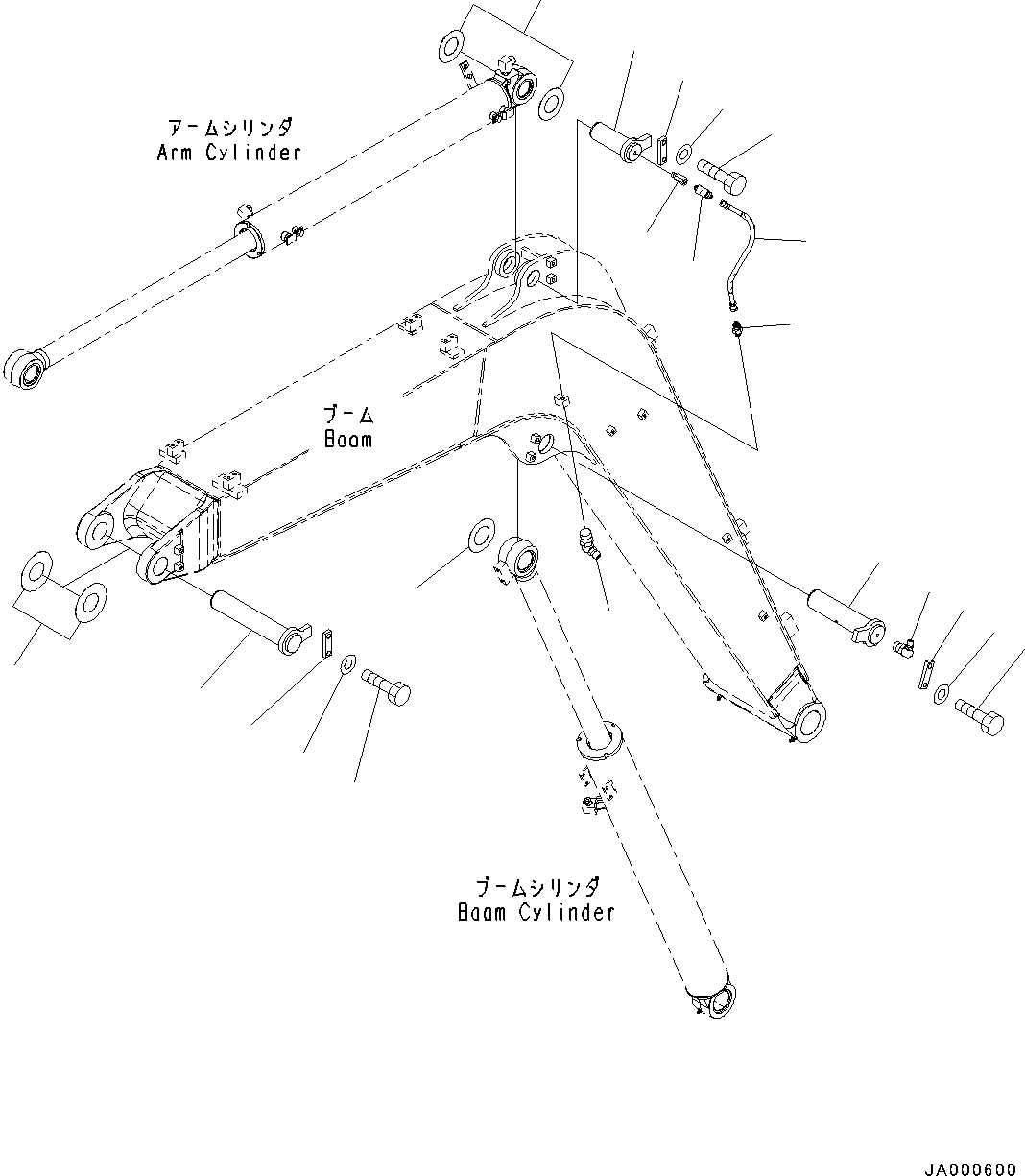 アームシリンダ
Arm Cylinder

ブーム
Boom

ブームシリンダ
Boom Cylinder

JA000600