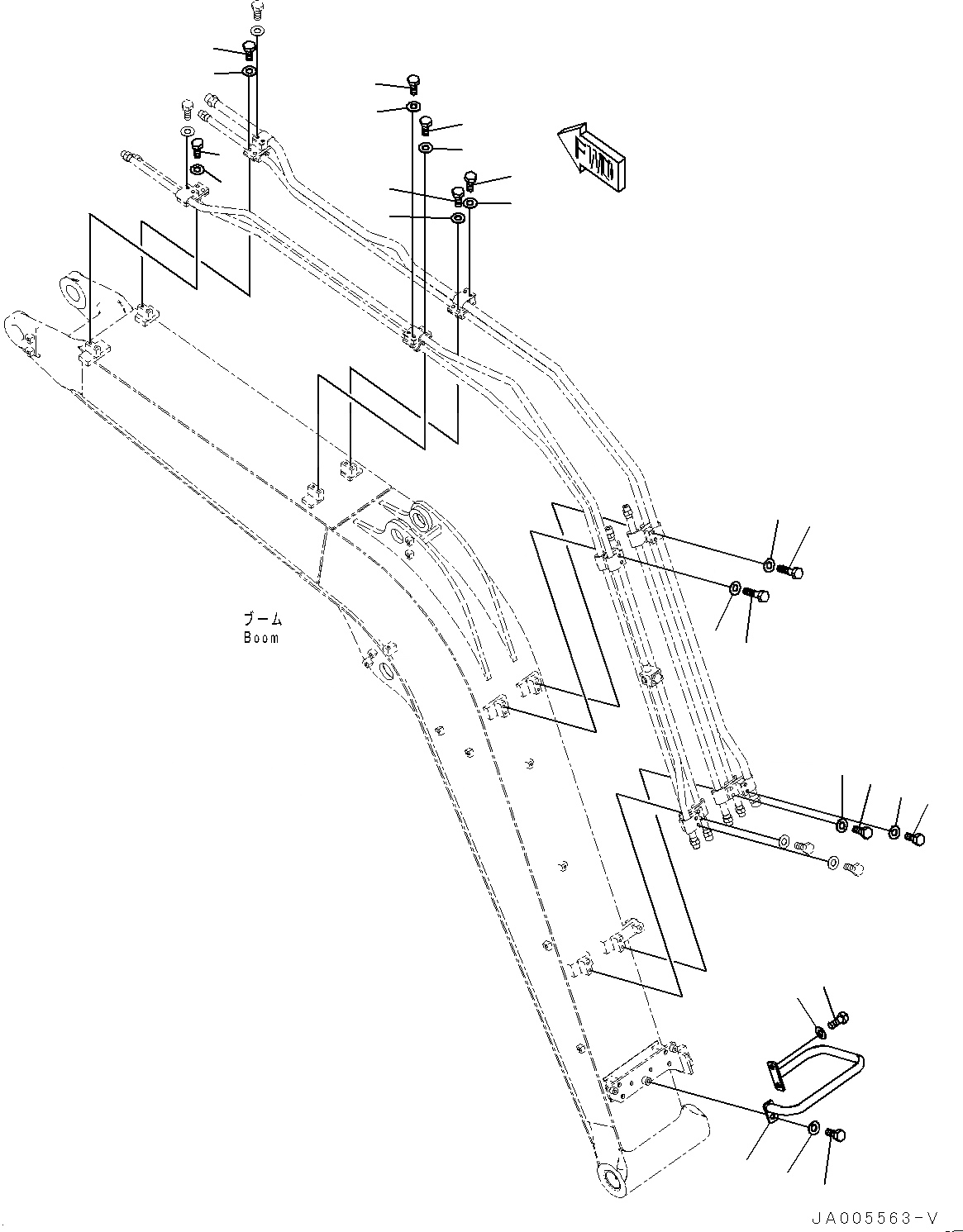 FWD

ブーム
Boom

JA005563-V