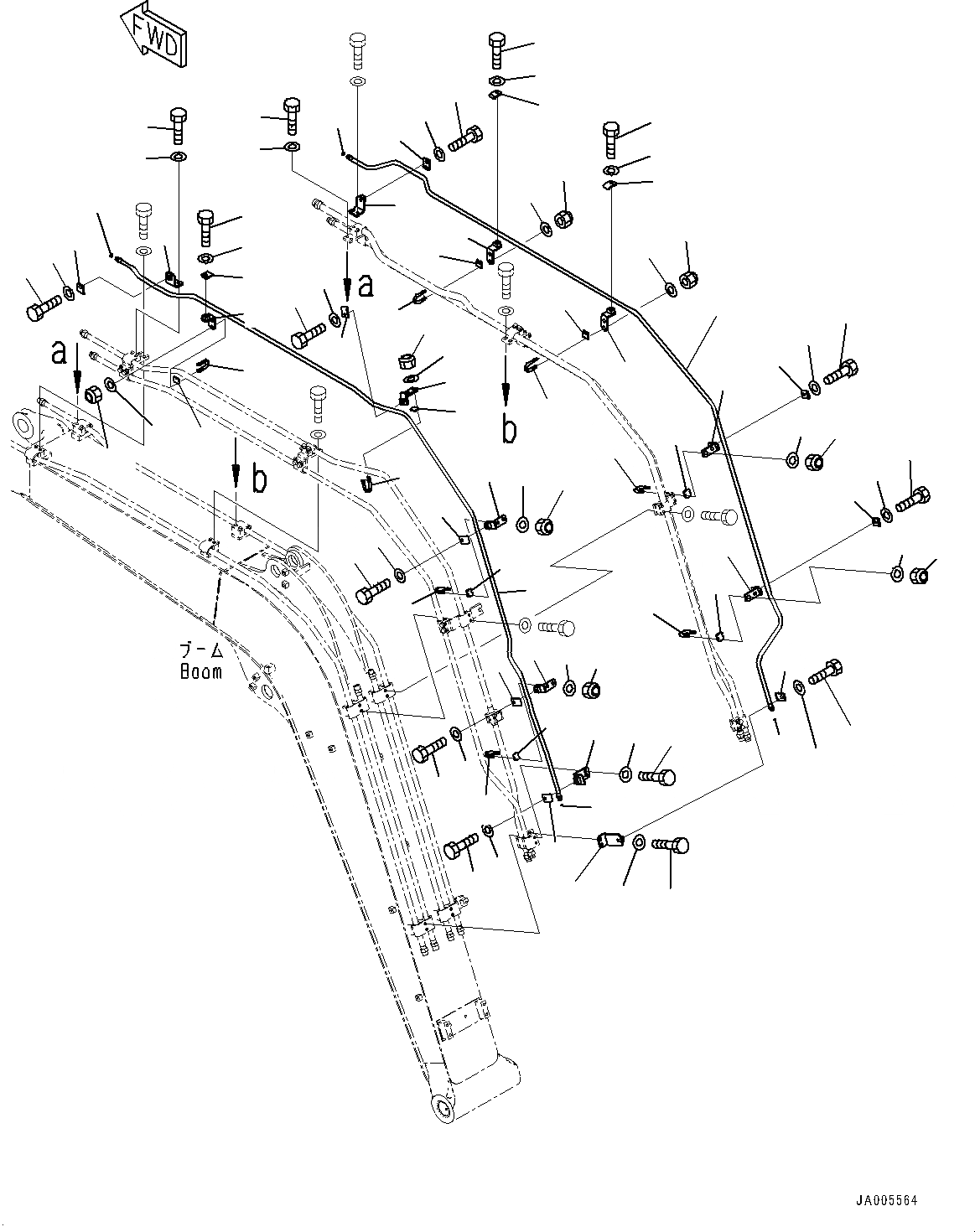 FWD

a

a

b

b

ブーム
Boom

JA005564