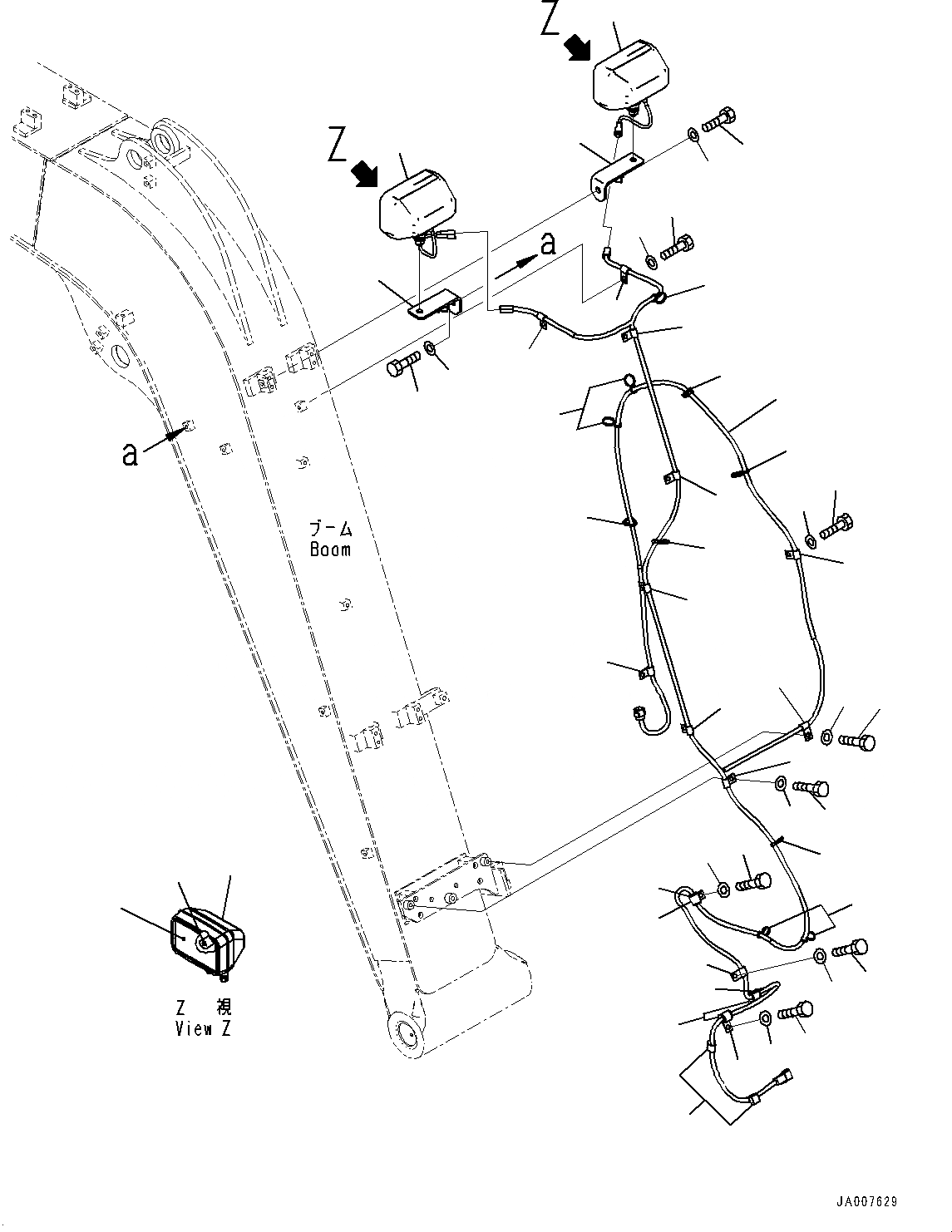 Z
Z
a
a
ブーム
Boom
Z 視
View Z
JA007629