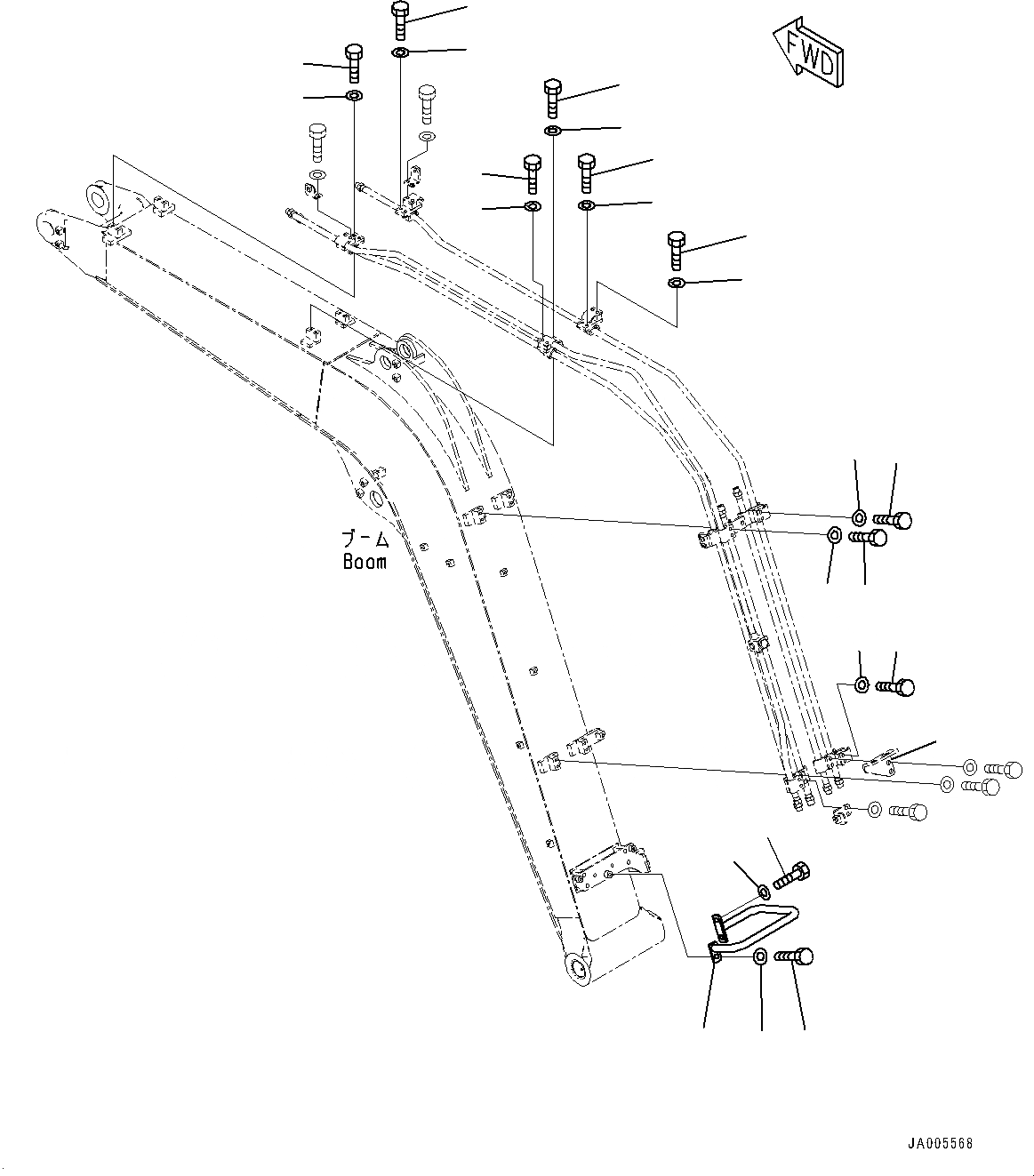 FWD

ブーム
Boom

JA005568