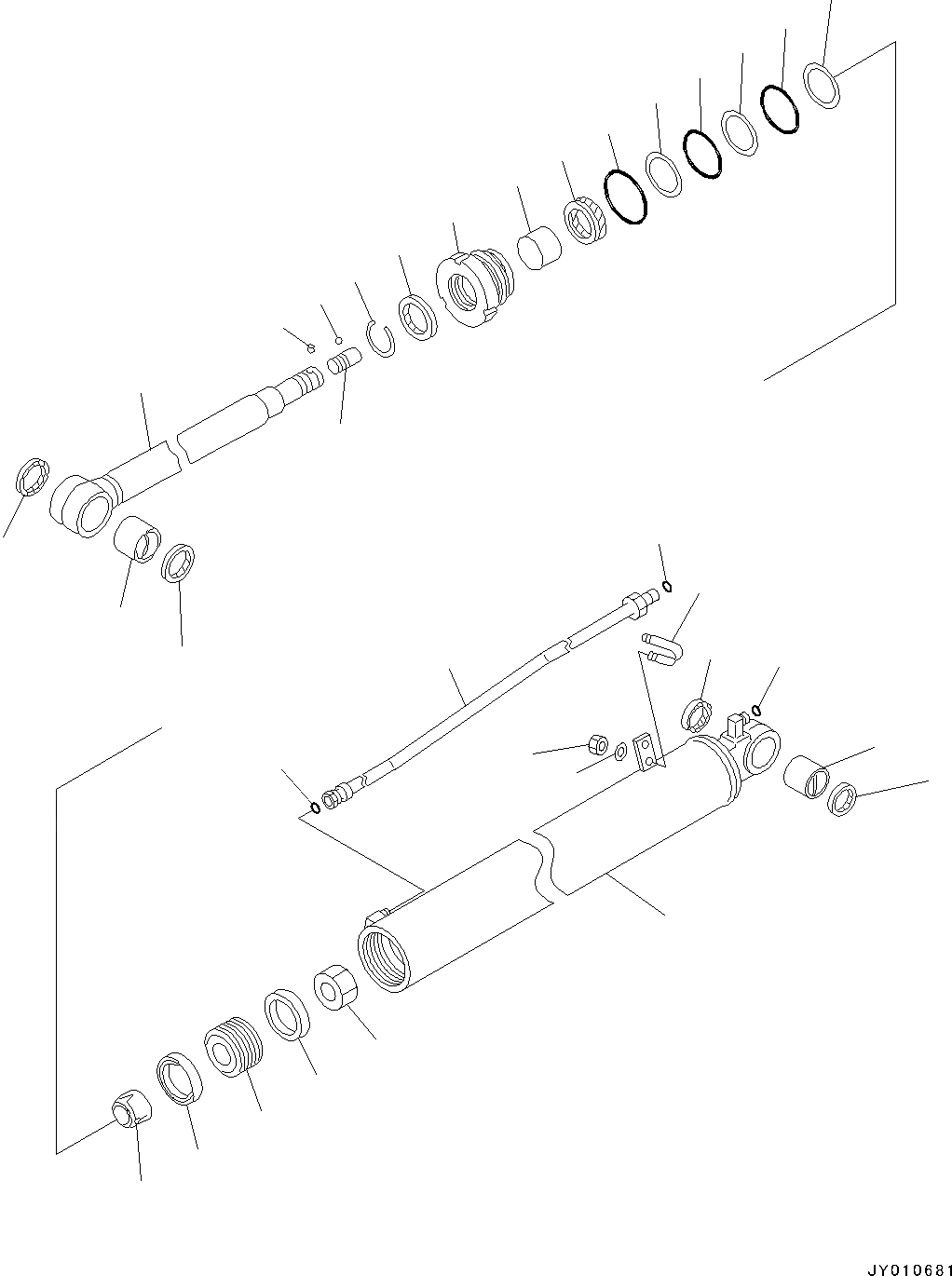 JY010681