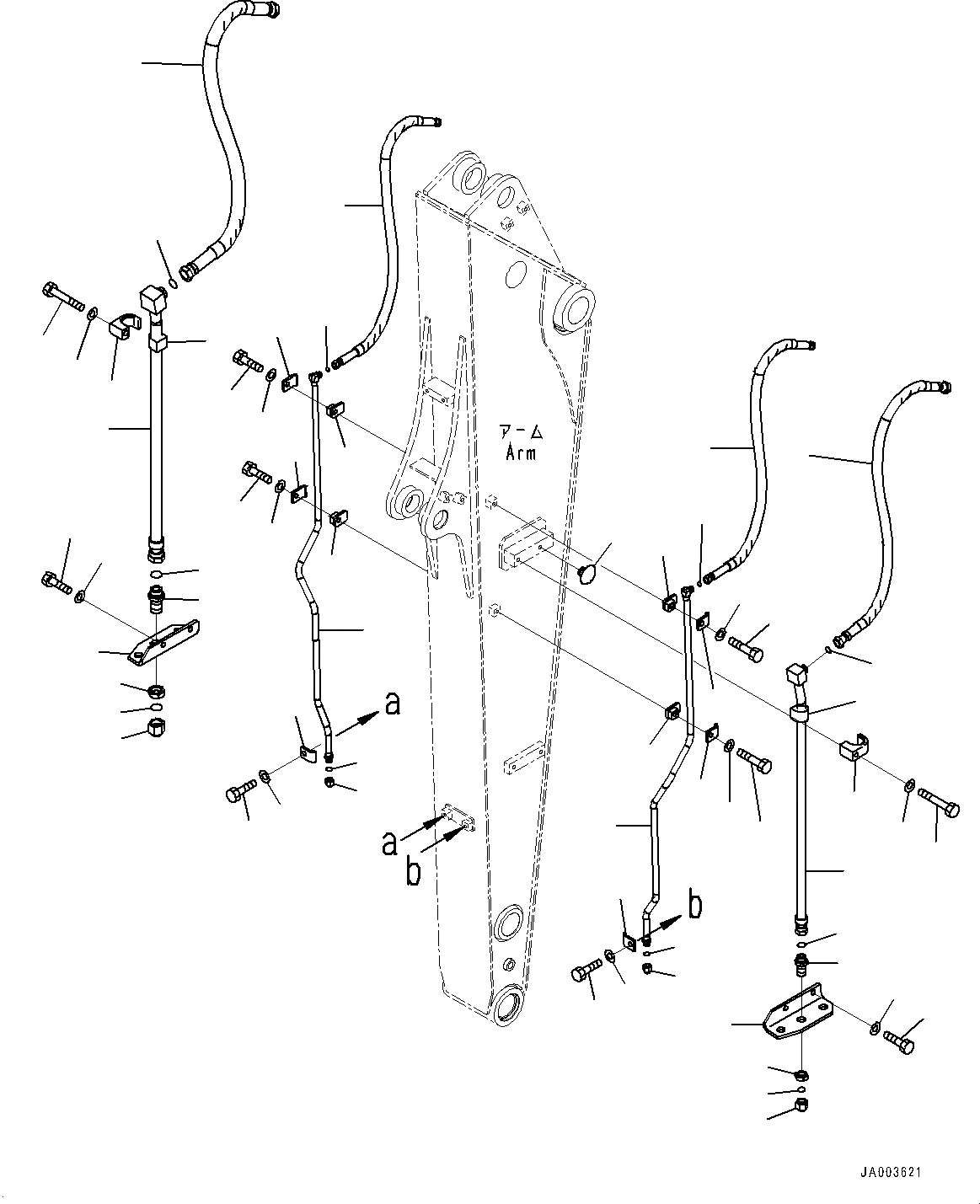 アーム
Arm

a

a
b

b

JA003621