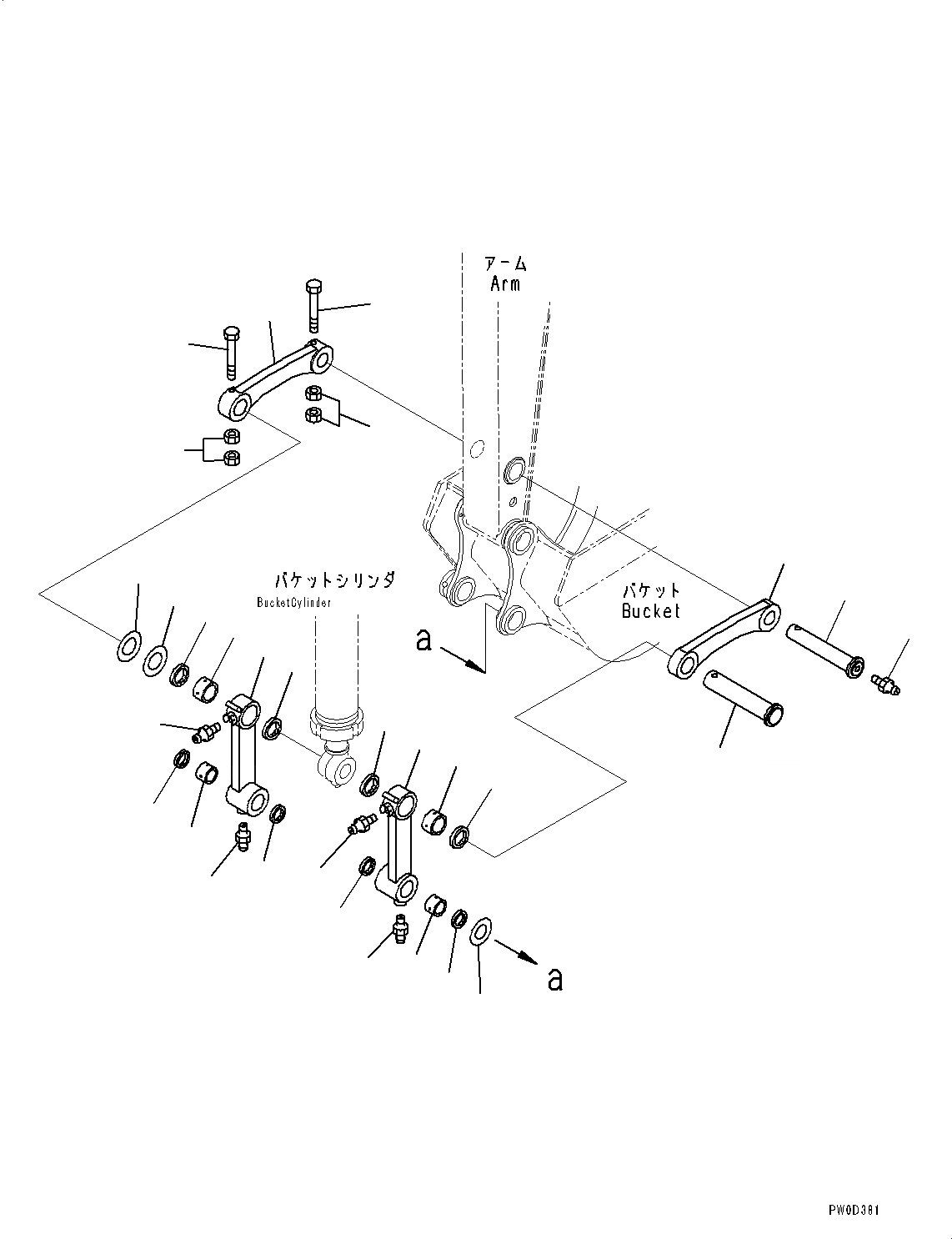 アーム
Arm

バケットシリンダ
BucketCylinder

バケット
Bucket

a

a

PW0D381