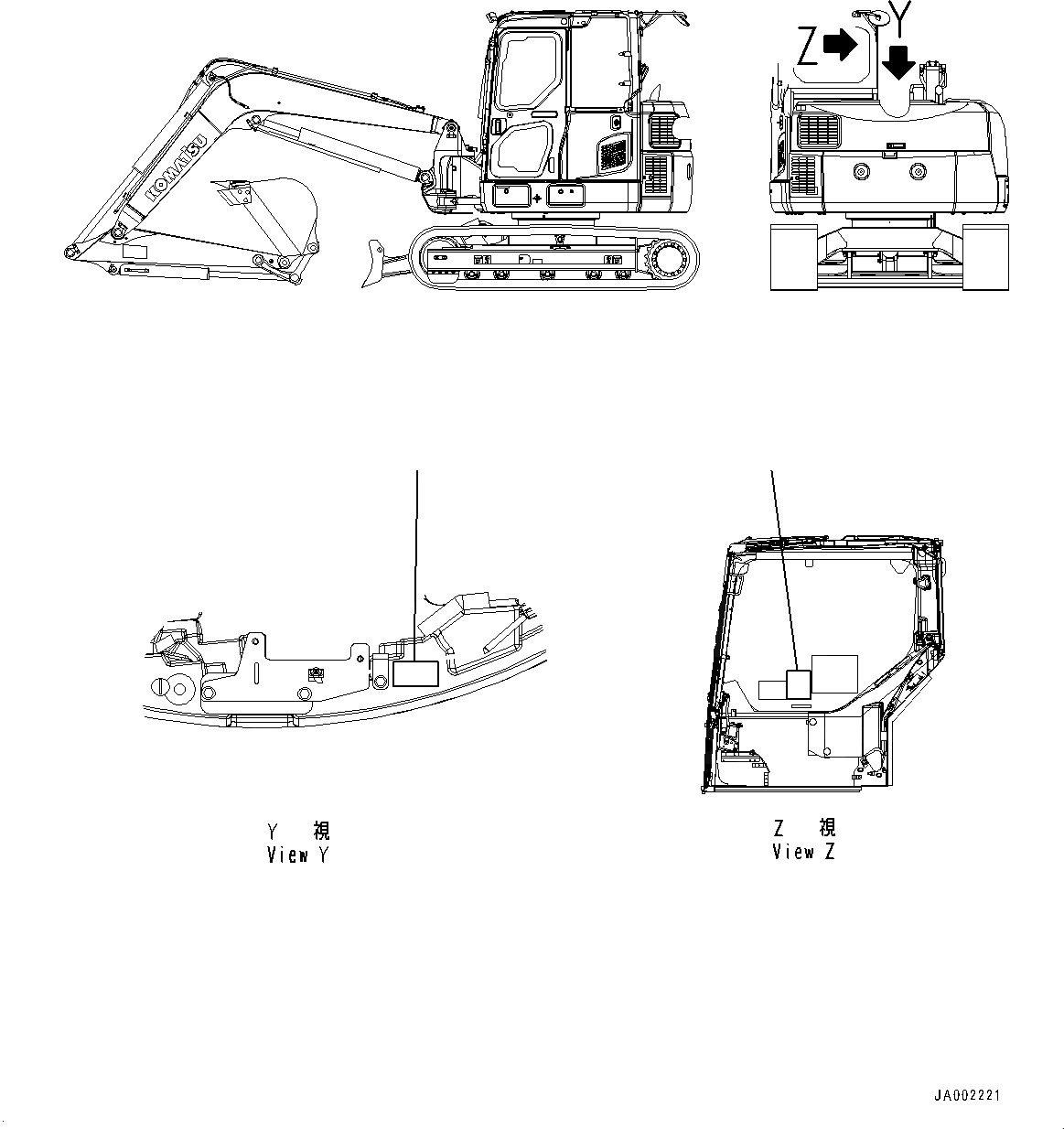 KOMATSU

Z

Y

Y 視
View Y

Z 視
View Z

JA002221