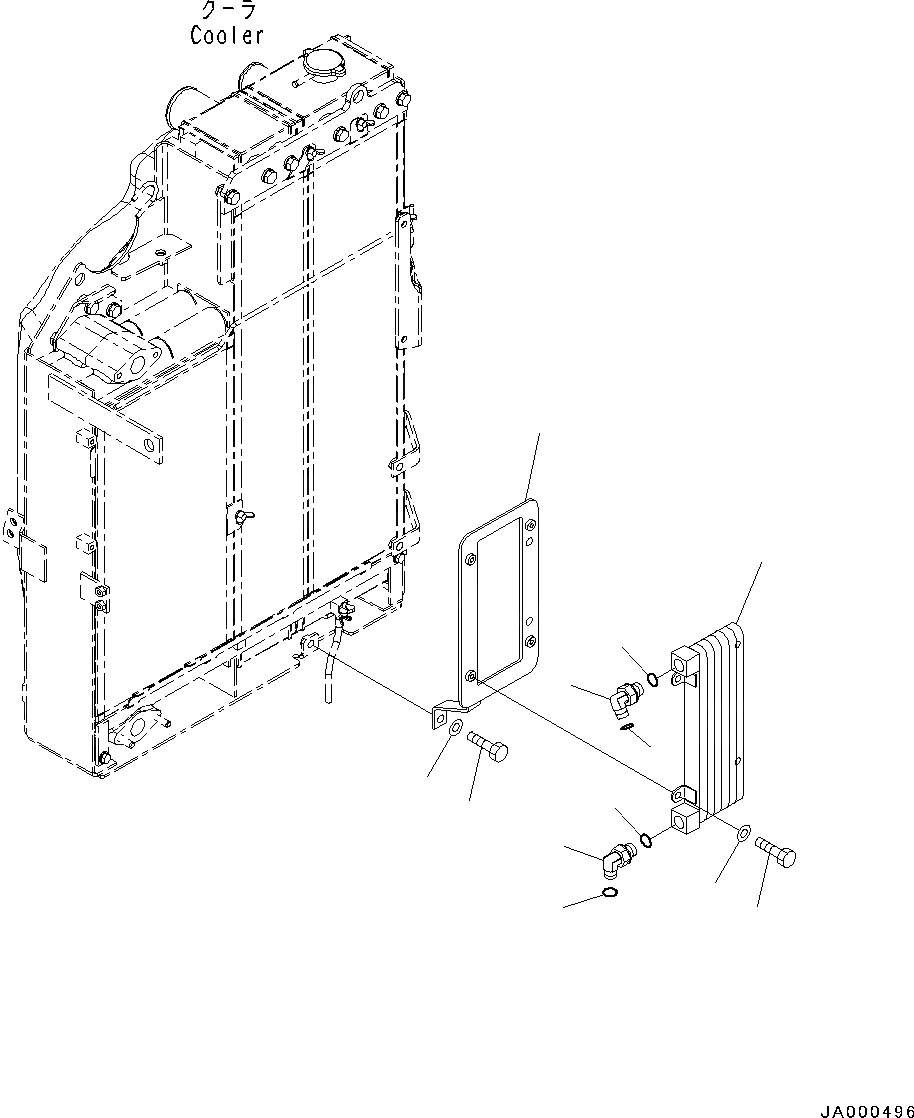 クーラ
Cooler

JA000496