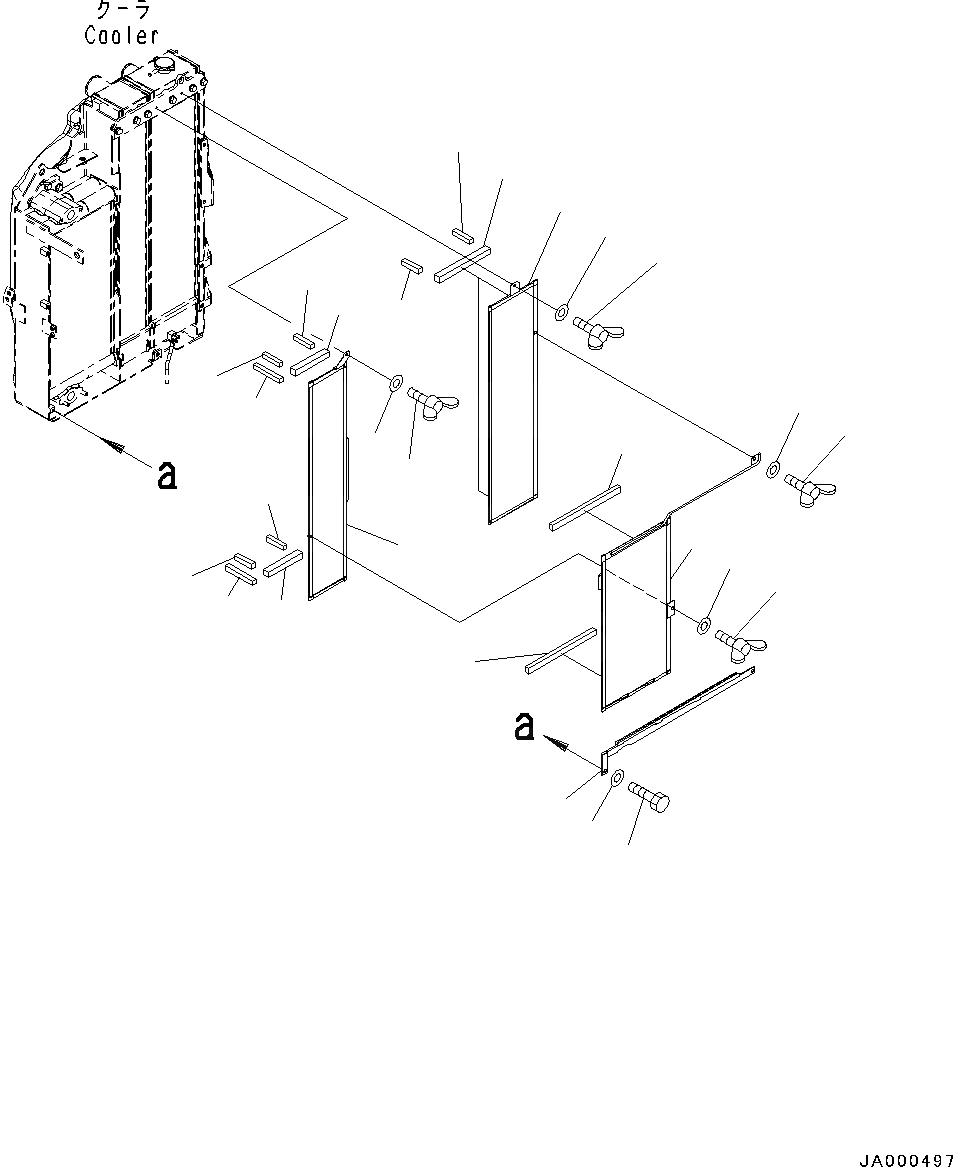 クーラ
Cooler

a

a

JA000497