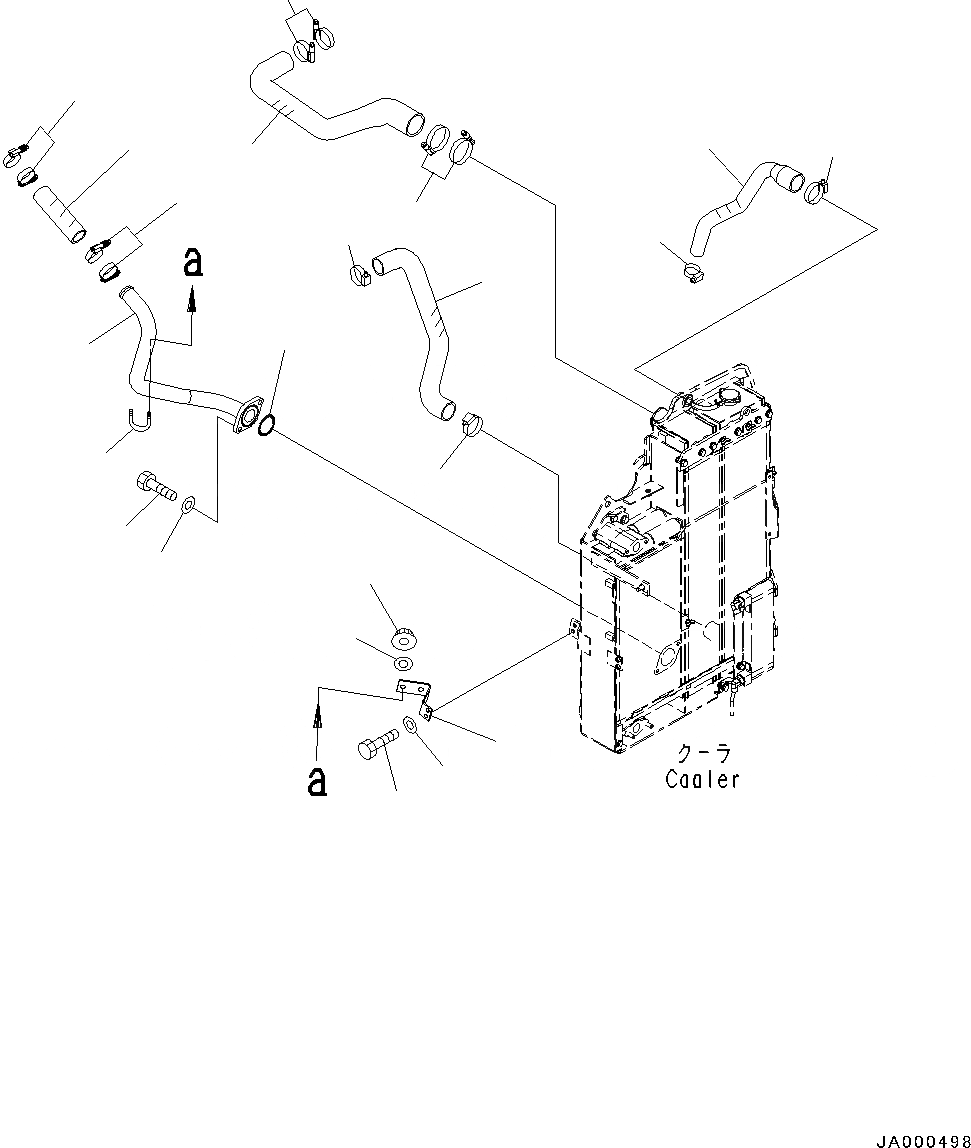 a

a

クーラ
Cooler

JA000498