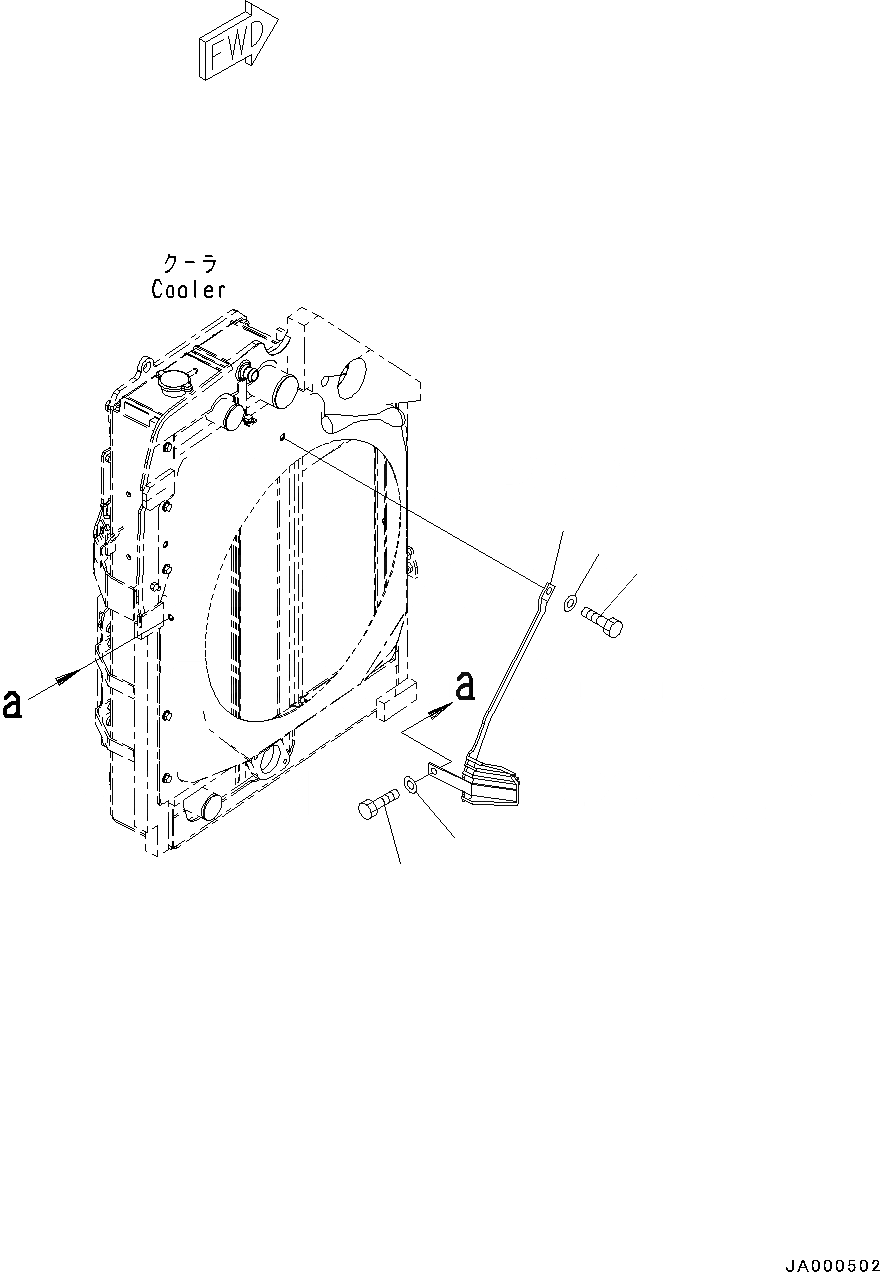 FWD

クーラ
Cooler

a

a

JA000502