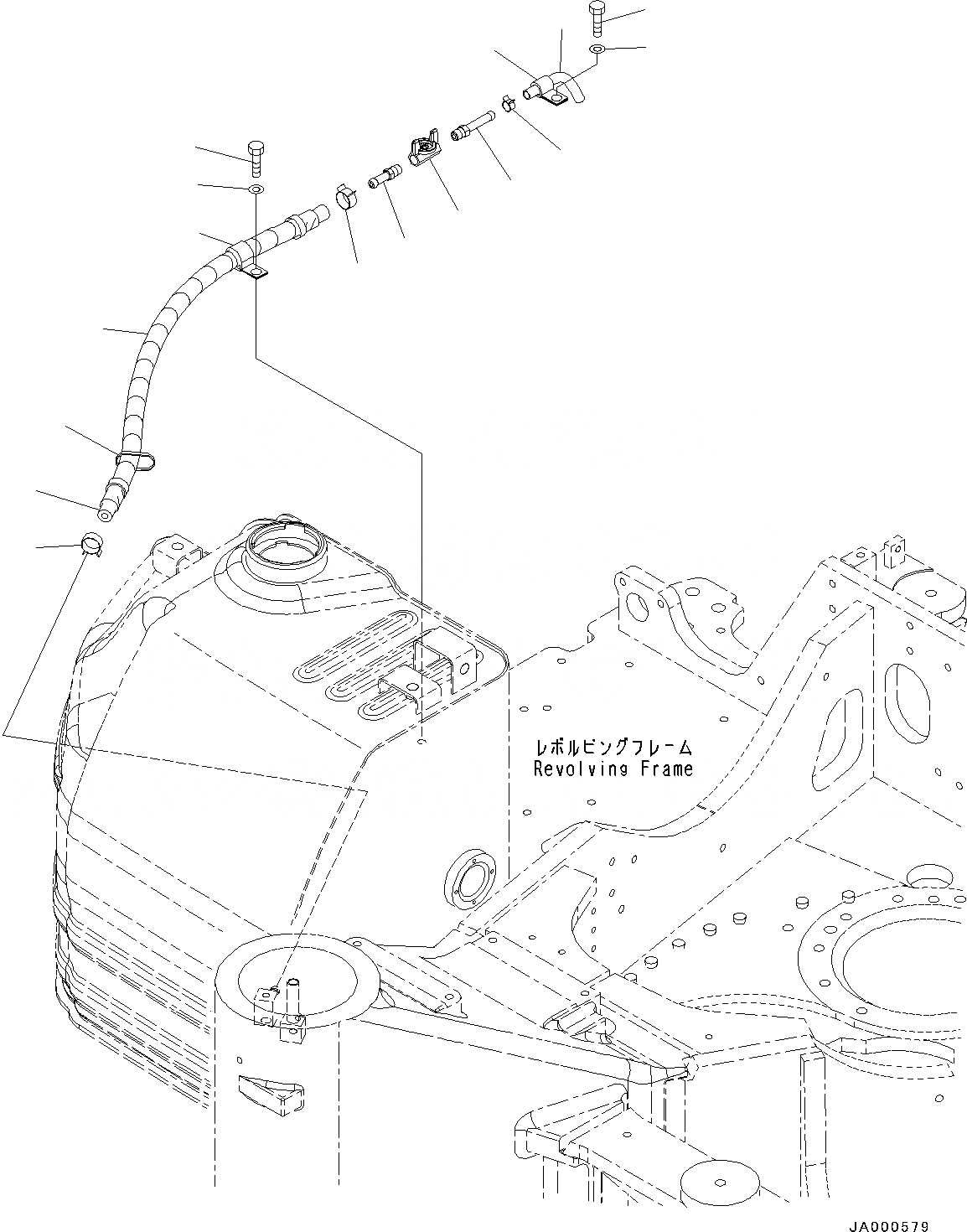 レボルビングフレーム
Revolving Frame

JA000579